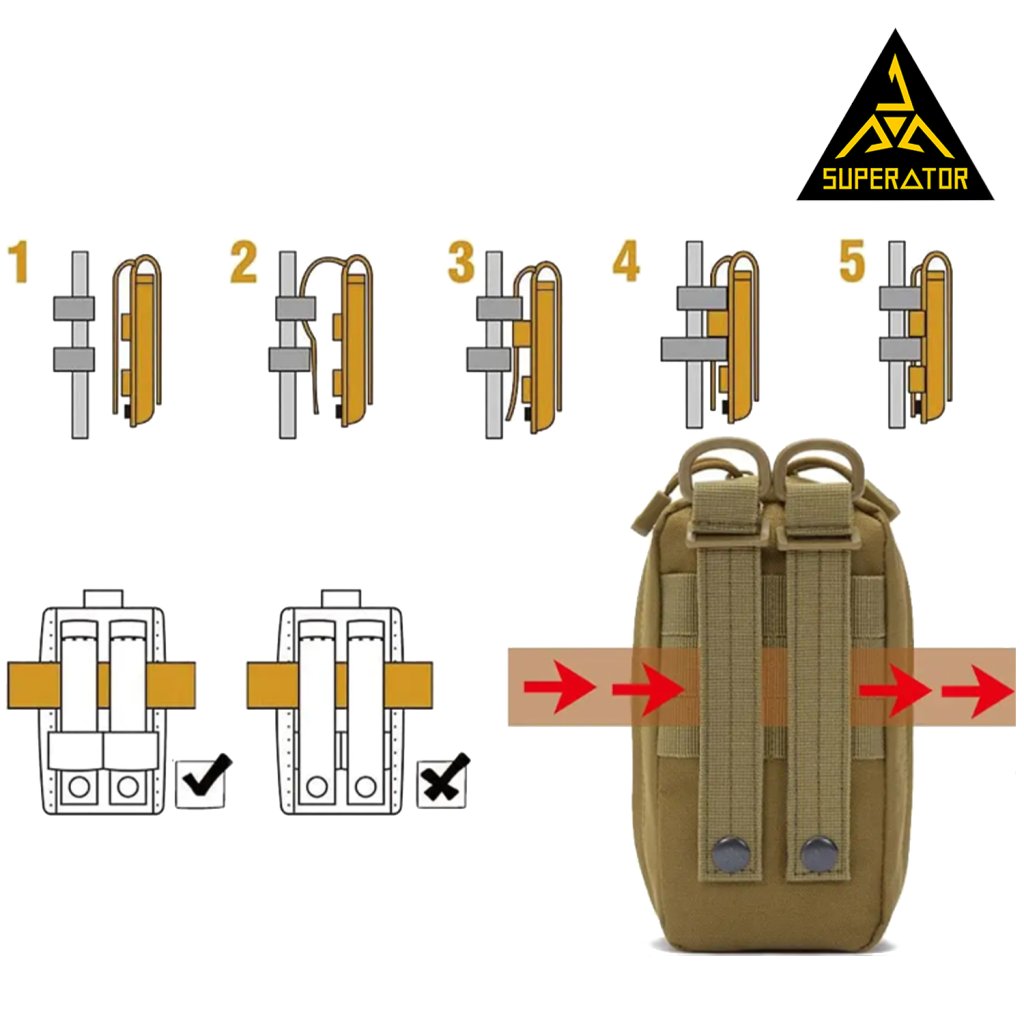 SUPERATOR

1

2

3

4

5