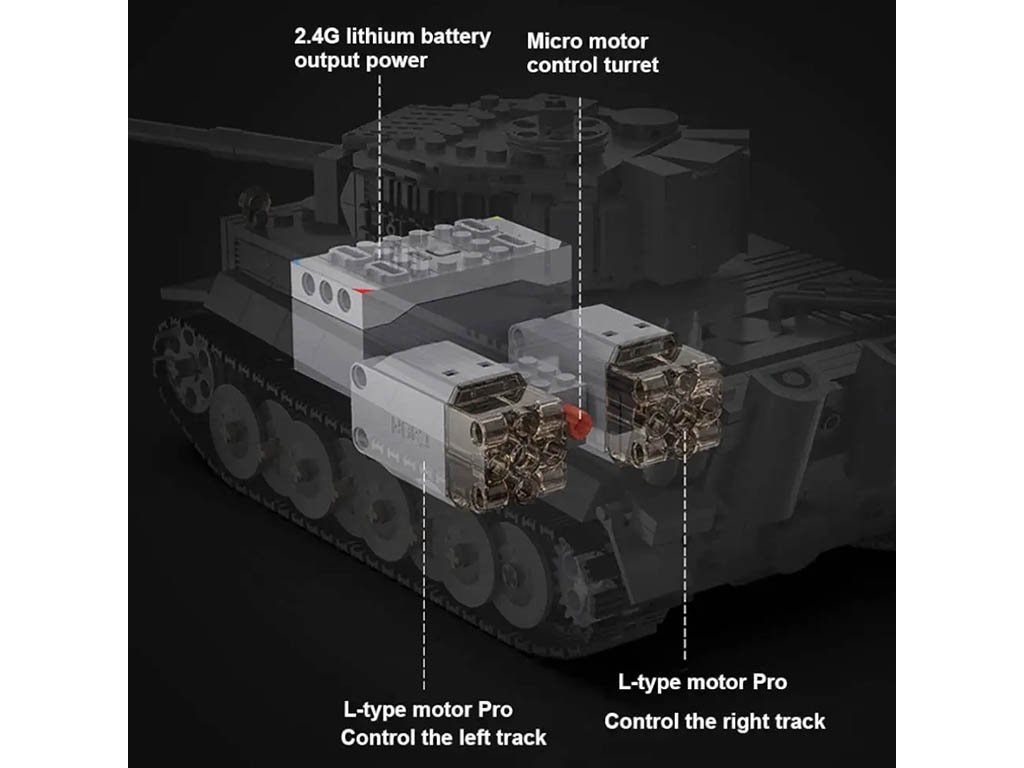 2.4G lithium battery output power

Micro motor control turret

L-type motor Pro
Control the left track

L-type motor Pro
Control the right track