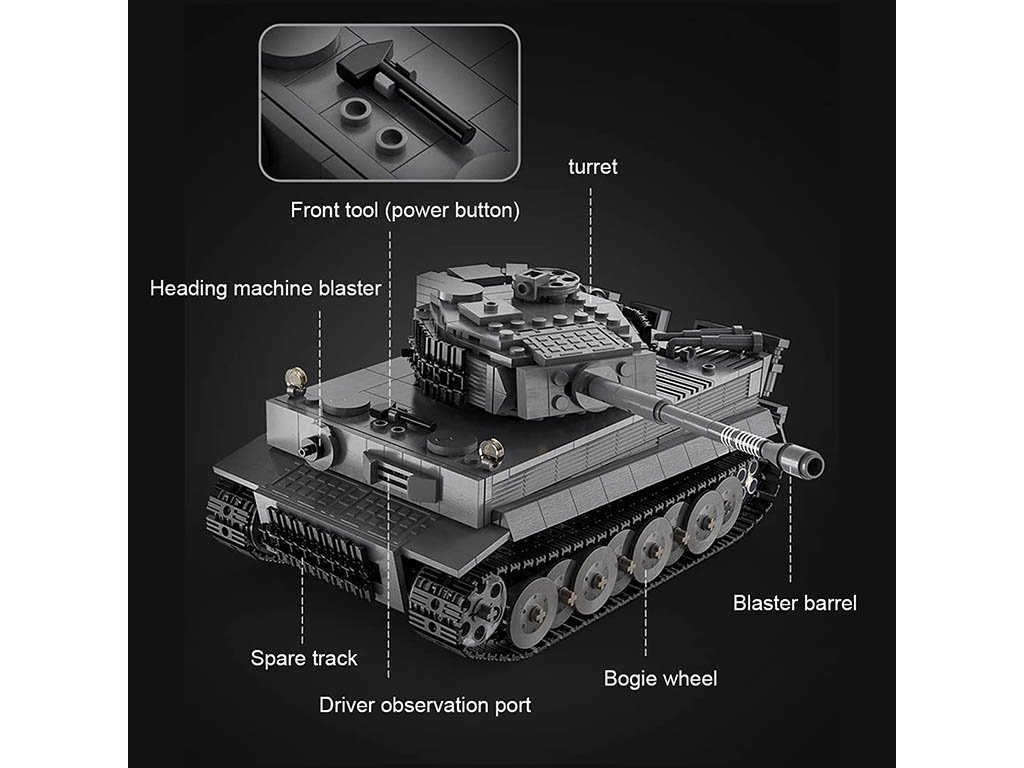 turret

Front tool (power button)

Heading machine blaster

Blaster barrel

Spare track

Bogie wheel

Driver observation port