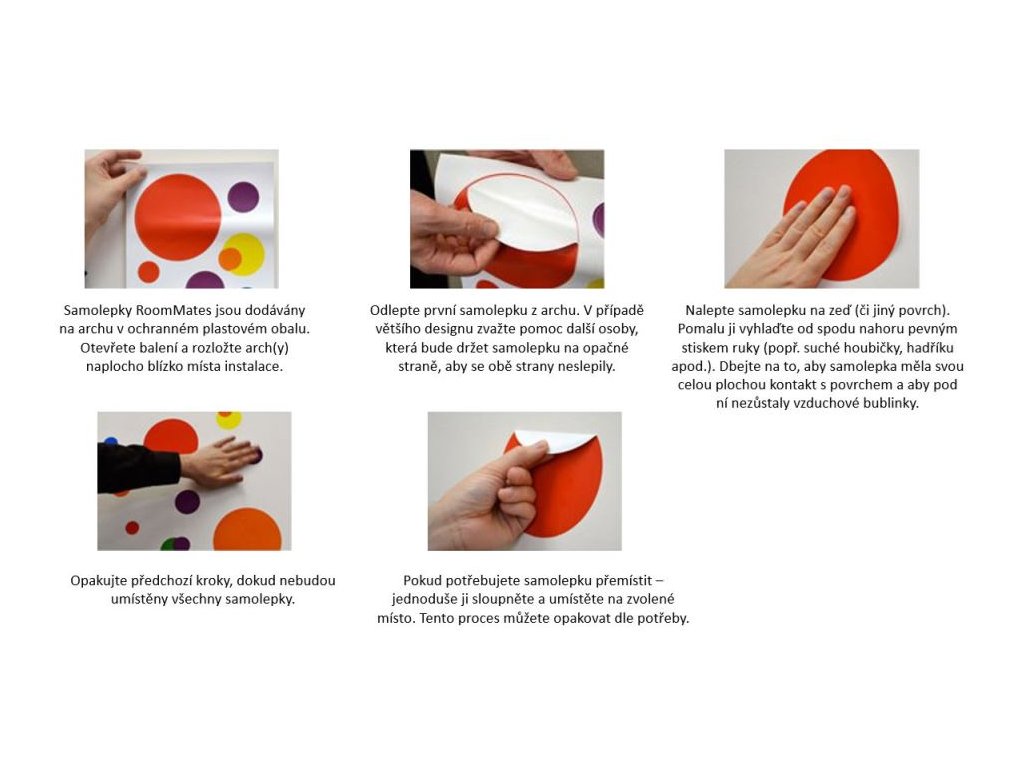 Samolepky RoomMates jsou dodávány na archu v ochranném plastovém obalu. Otevřete balení a rozložte arch(y) naplocho blízko místa instalace.

Odlepte první samolepku z archu. V případě většího designu zvažte pomoc další osoby, která bude držet samolepku na opačné straně, aby se obě strany neslepily.

Nalepte samolepku na zeď (či jiný povrch). Pomalu ji vyhlaďte od spodu nahoru pevným stiskem ruky (popř. suché houbičky, hadříku apod.). Dbejte na to, aby samolepka měla svou celou plochou kontakt s povrchem a aby pod ní nezůstaly vzduchové bublinky.

Opakujte předchozí kroky, dokud nebudou umístěny všechny samolepky.

Pokud potřebujete samolepku přemístit – jednoduše ji sloupněte a umístěte na zvolené místo. Tento proces můžete opakovat dle potřeby.