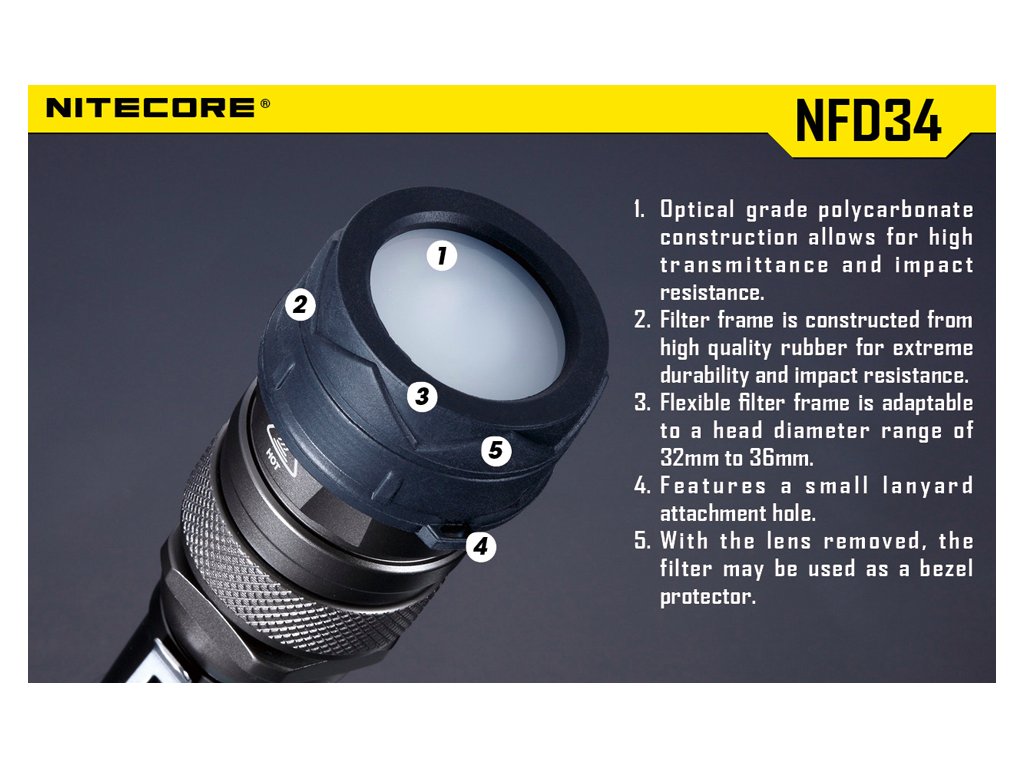 NITECORE®

NFD34

1
2
3
5
4
HOT

1. Optical grade polycarbonate construction allows for high transmittance and impact resistance.
2. Filter frame is constructed from high quality rubber for extreme durability and impact resistance.
3. Flexible filter frame is adaptable to a head diameter range of 32mm to 36mm.
4. Features a small lanyard attachment hole.
5. With the lens removed, the filter may be used as a bezel protector.