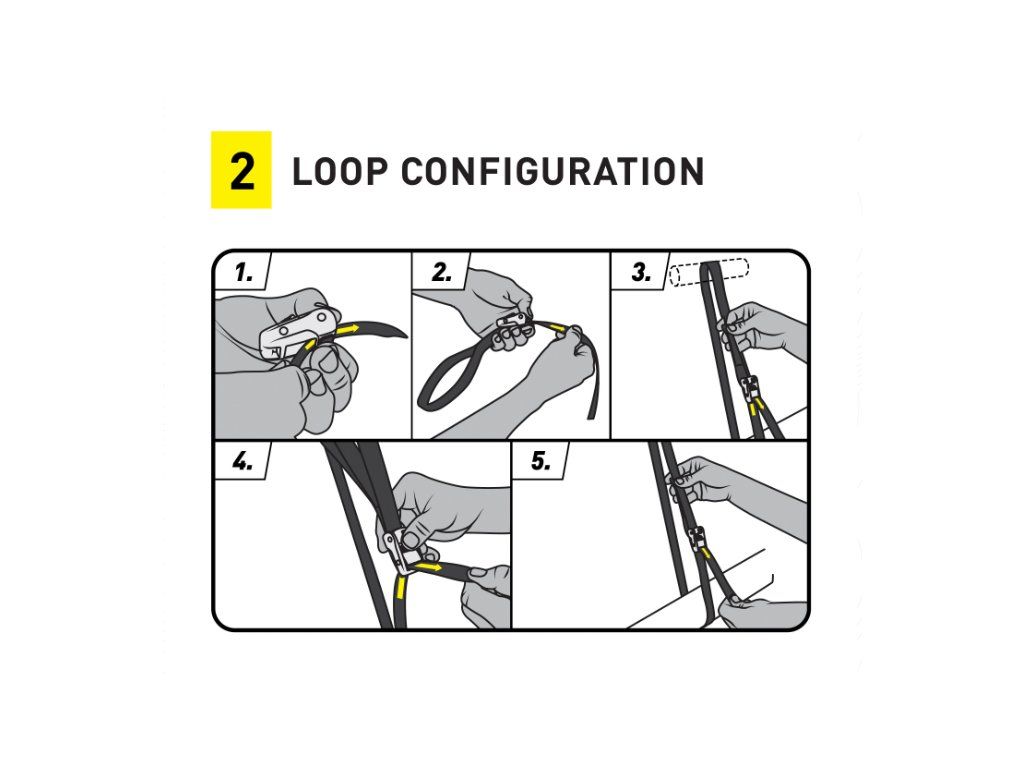 2 LOOP CONFIGURATION

1.

2.

3.

4.

5.