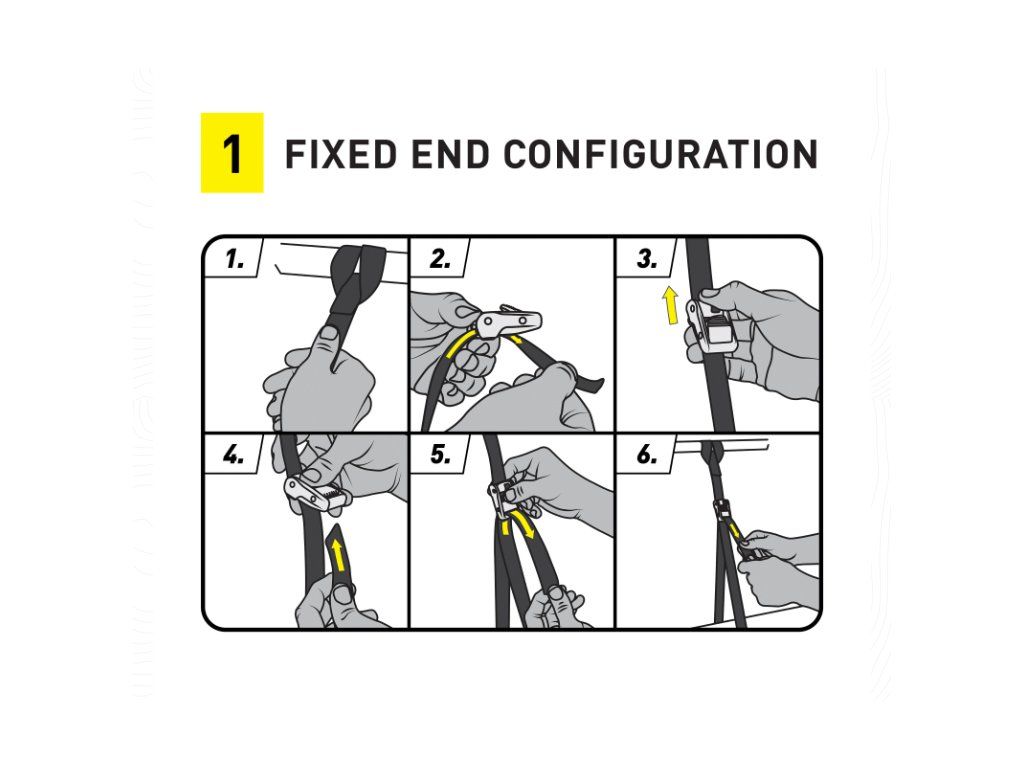 1 FIXED END CONFIGURATION

1.

2.

3.

4.

5.

6.