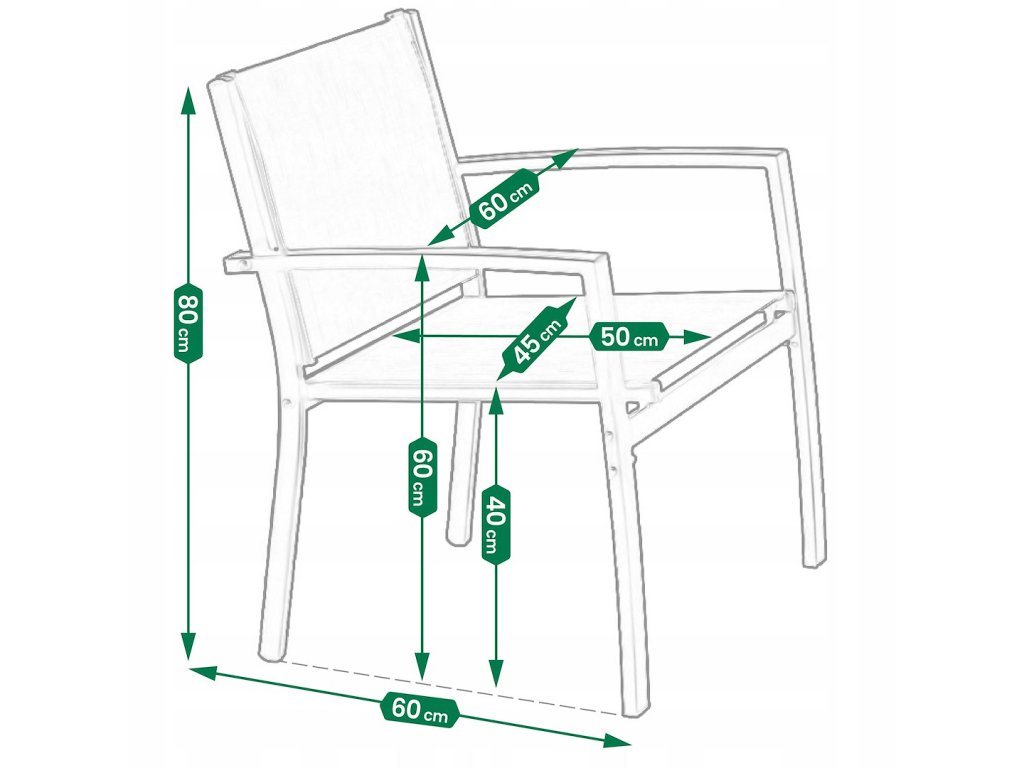 80 cm

60 cm

45 cm

50 cm

60 cm

40 cm

60 cm