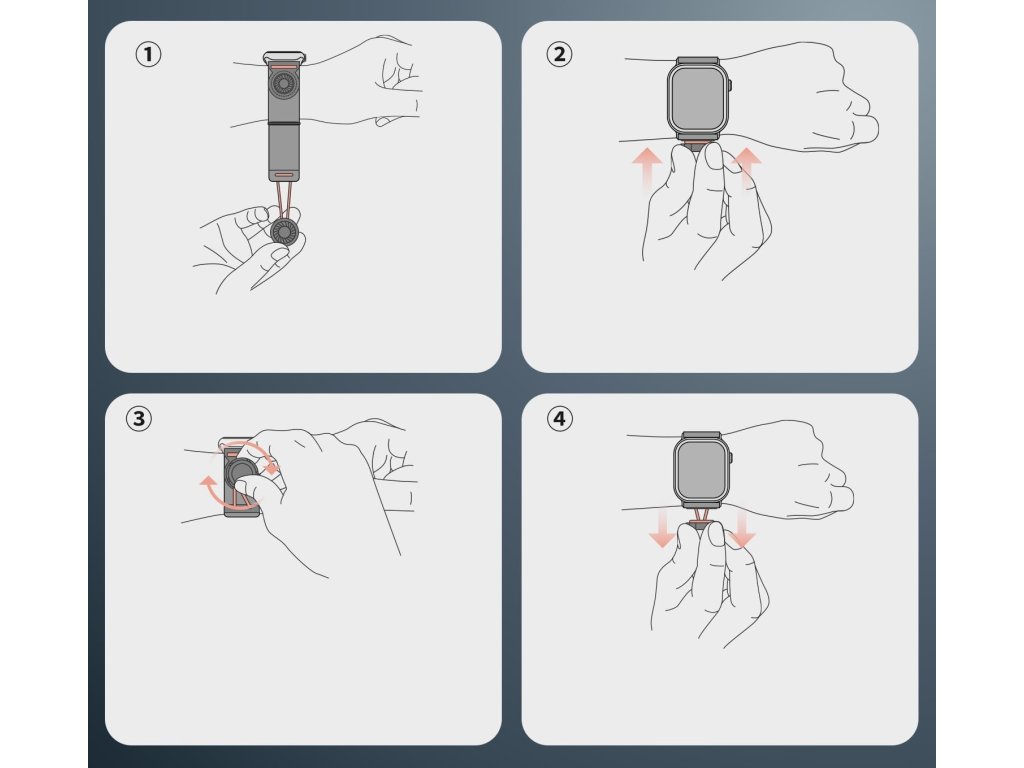 ①
②
③
④