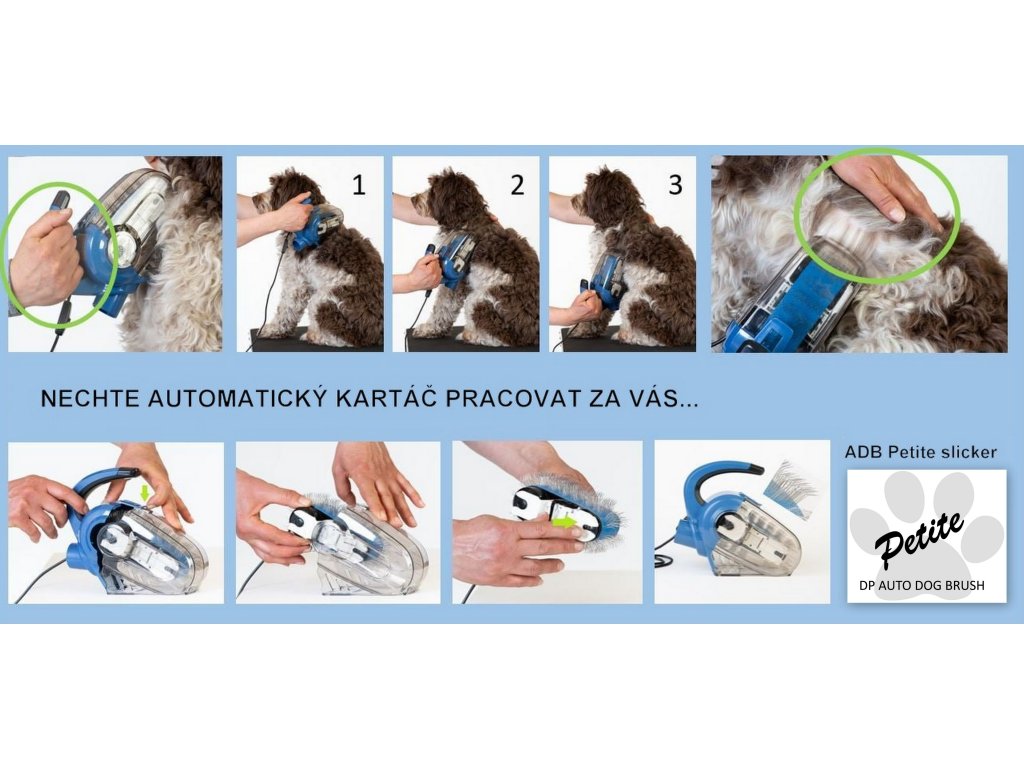 1

2

3

NECHTE AUTOMATICKÝ KARTÁČ PRACOVAT ZA VÁS...

ADB Petite slicker

Petite

DP AUTO DOG BRUSH