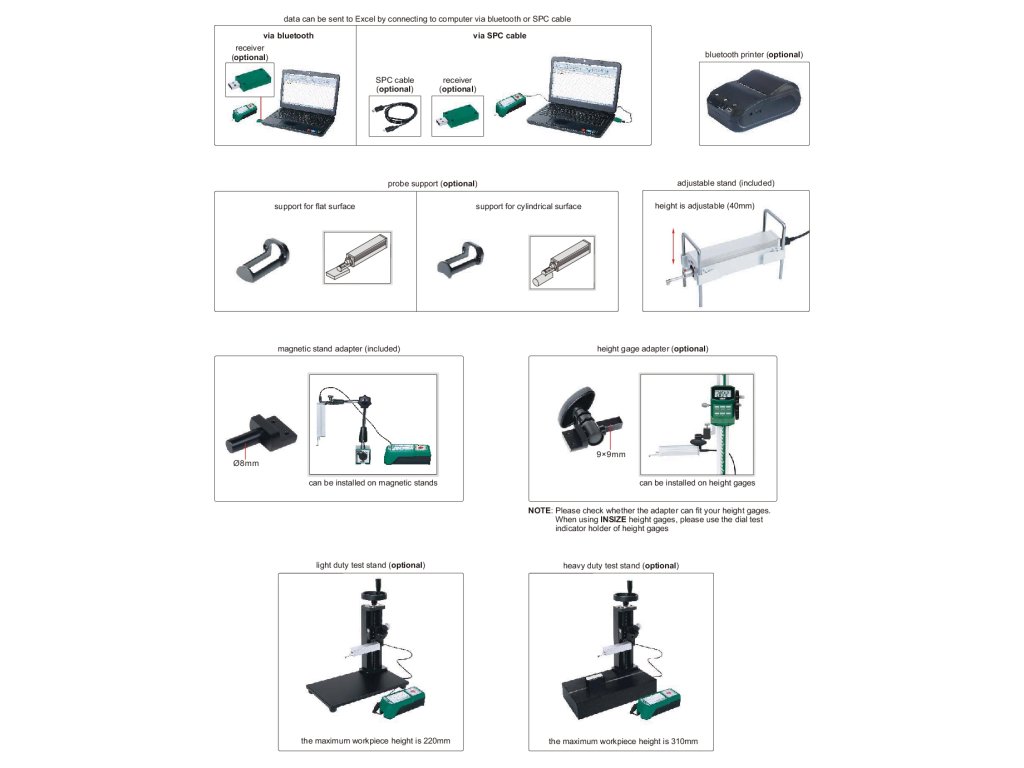 data can be sent to Excel by connecting to computer via bluetooth or SPC cable

via bluetooth

receiver (optional)

via SPC cable

SPC cable (optional)

receiver (optional)

bluetooth printer (optional)

probe support (optional)

support for flat surface

support for cylindrical surface

adjustable stand (included)

height is adjustable (40mm)

magnetic stand adapter (included)

Ø8mm

can be installed on magnetic stands

height gage adapter (optional)

9×9mm

can be installed on height gages

NOTE: Please check whether the adapter can fit your height gages. When using INSIZE height gages, please use the dial test indicator holder of height gages

light duty test stand (optional)

the maximum workpiece height is 220mm

heavy duty test stand (optional)

the maximum workpiece height is 310mm