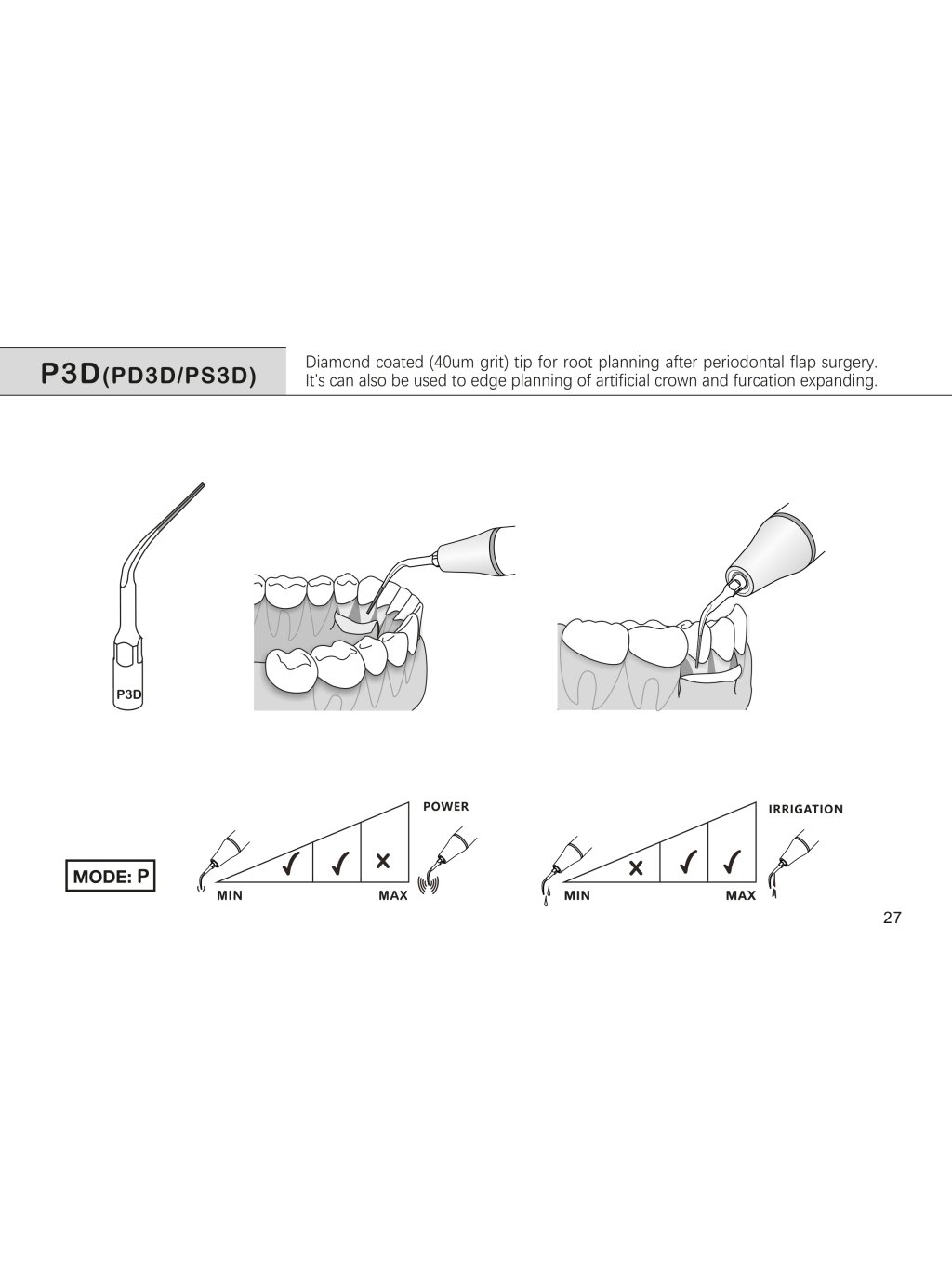 P3D(PD3D/PS3D)

Diamond coated (40um grit) tip for root planning after periodontal flap surgery. It's can also be used to edge planning of artificial crown and furcation expanding.

P3D

MODE: P

POWER

✓ ✓ ×

MIN MAX

IRRIGATION

× ✓ ✓

MIN MAX

27