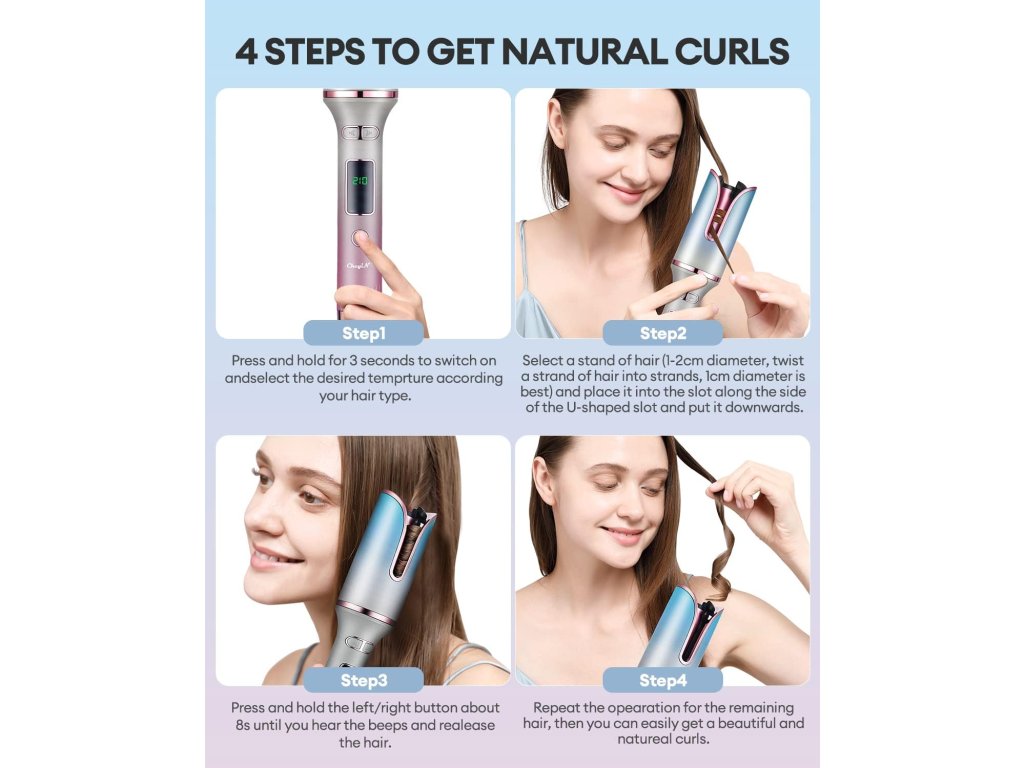 4 STEPS TO GET NATURAL CURLS

210

CkeyiN

Step1

Press and hold for 3 seconds to switch on andselect the desired temprture according your hair type.

Step2

Select a stand of hair (1-2cm diameter, twist a strand of hair into strands, 1cm diameter is best) and place it into the slot along the side of the U-shaped slot and put it downwards.

Step3

Press and hold the left/right button about 8s until you hear the beeps and realease the hair.

Step4

Repeat the opearation for the remaining hair, then you can easily get a beautiful and natureal curls.