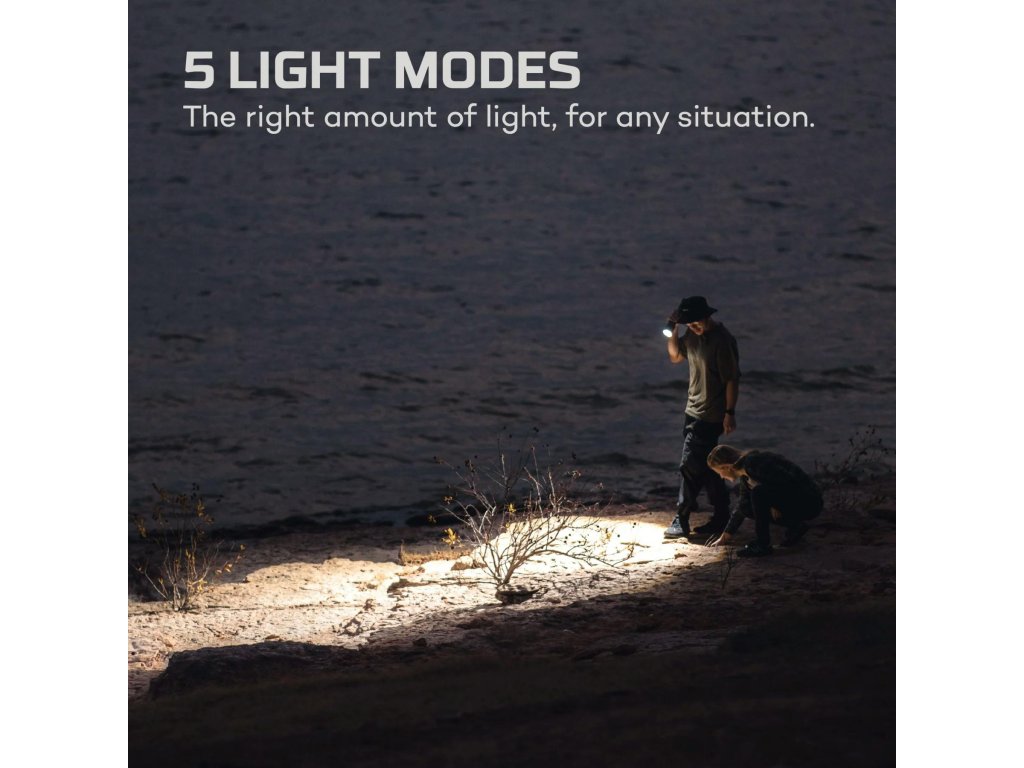 5 LIGHT MODES
The right amount of light, for any situation.