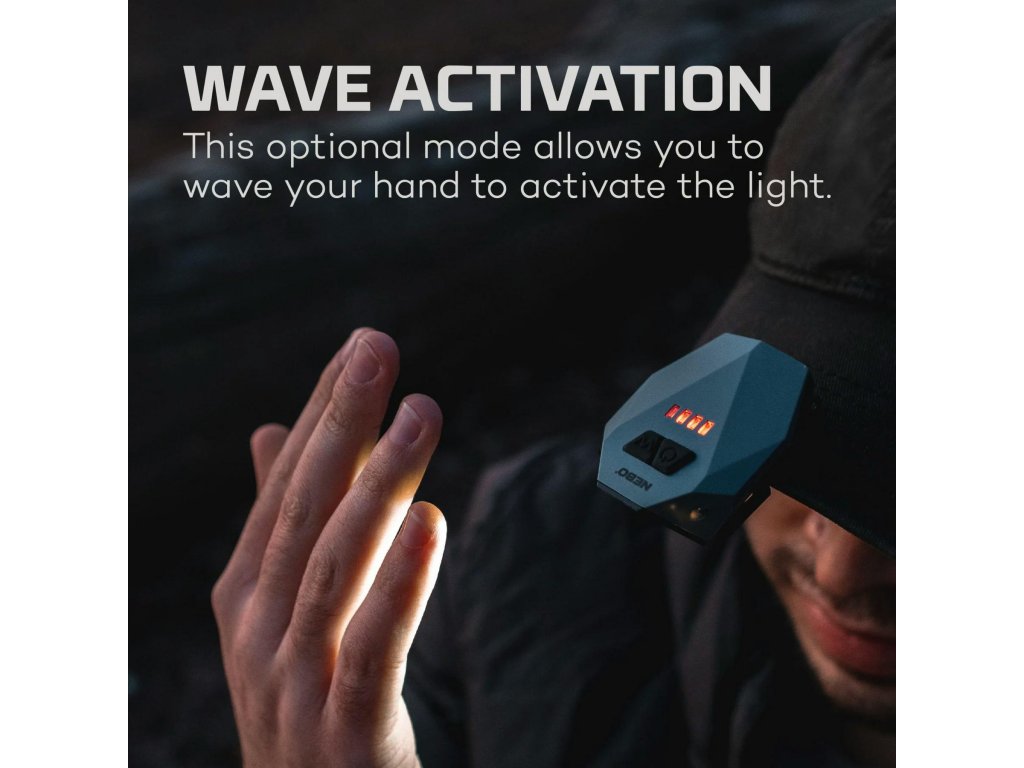 WAVE ACTIVATION
This optional mode allows you to wave your hand to activate the light.

NEBO