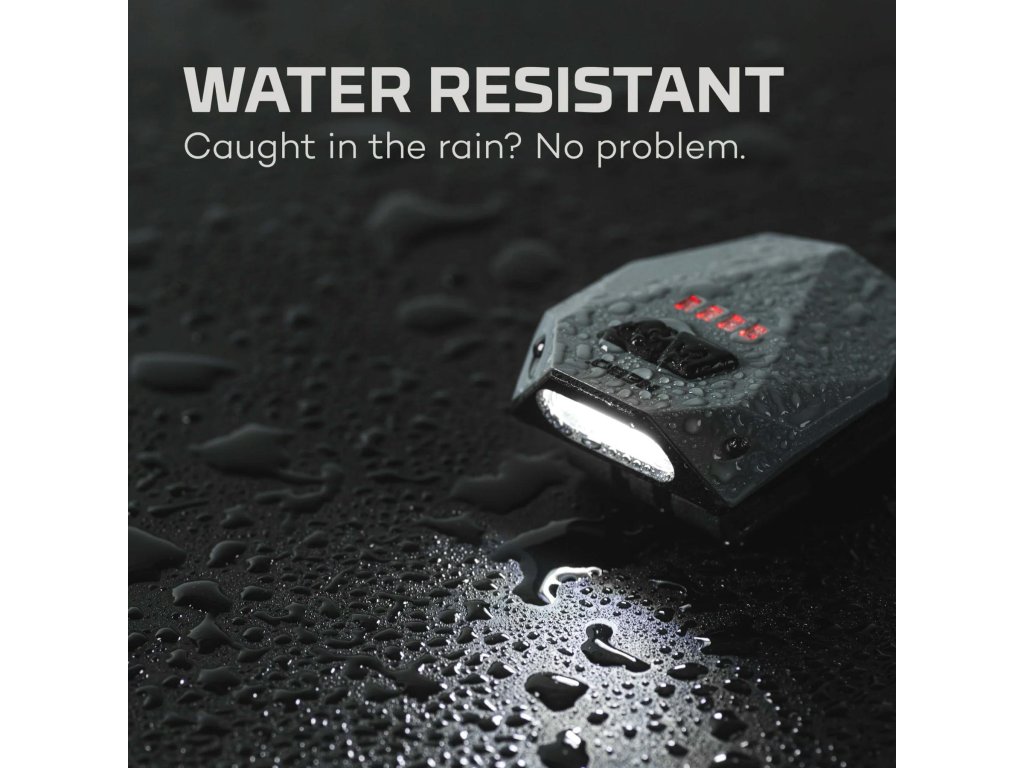 WATER RESISTANT
Caught in the rain? No problem.