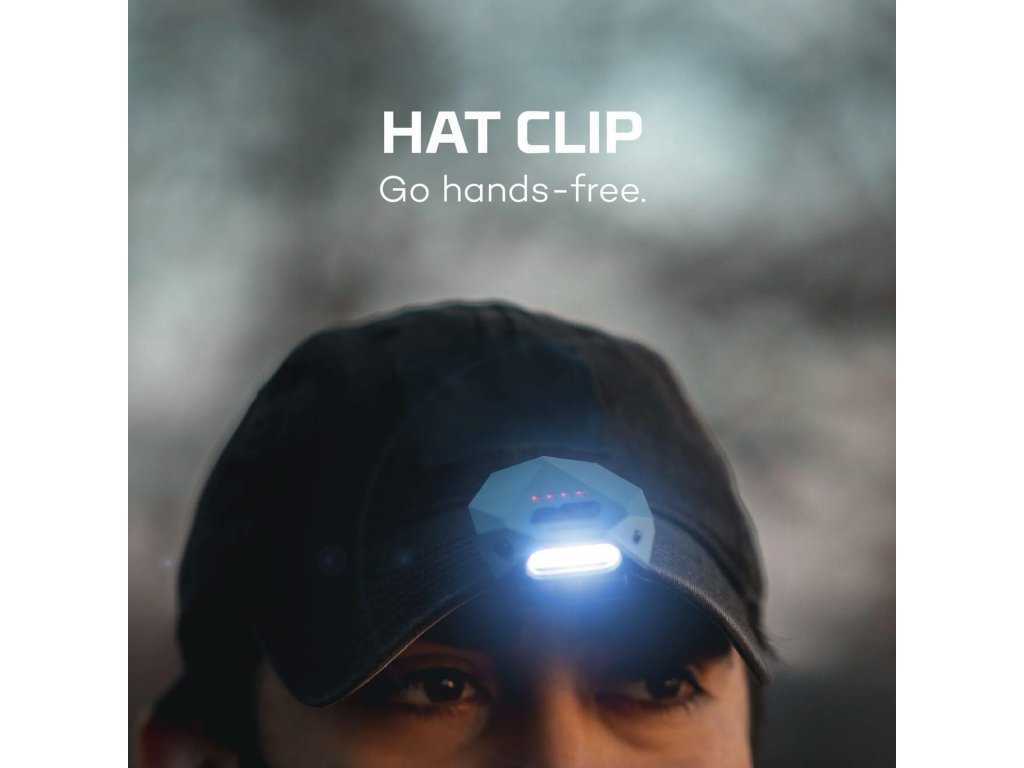 HAT CLIP
Go hands-free.