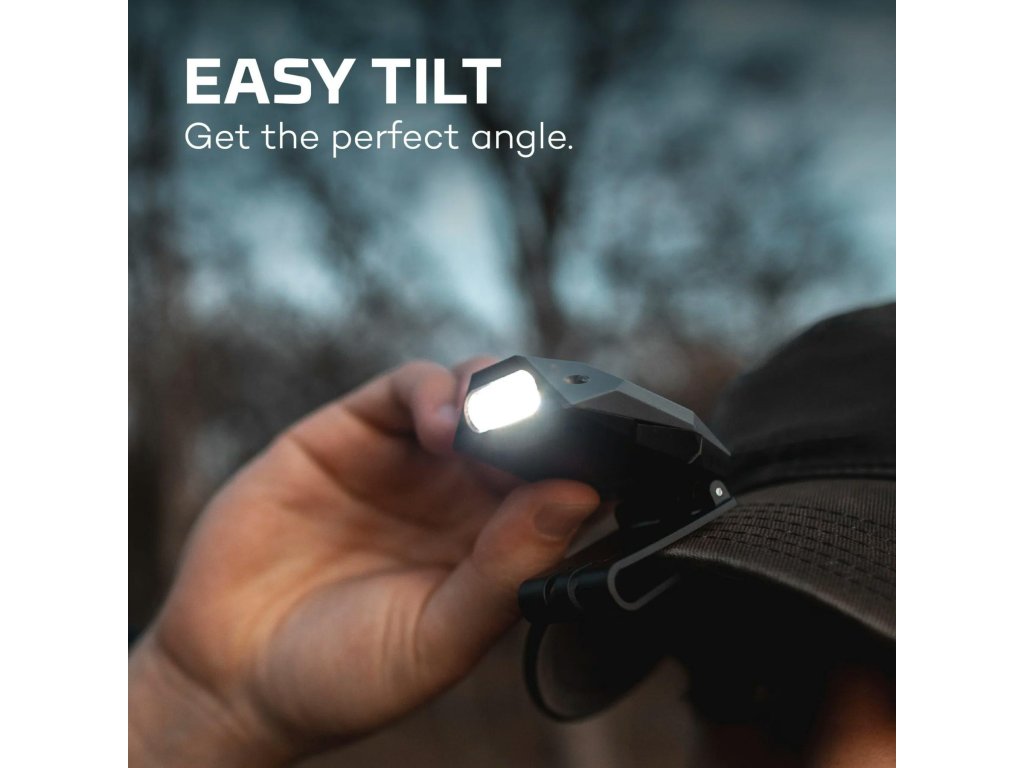 EASY TILT
Get the perfect angle.