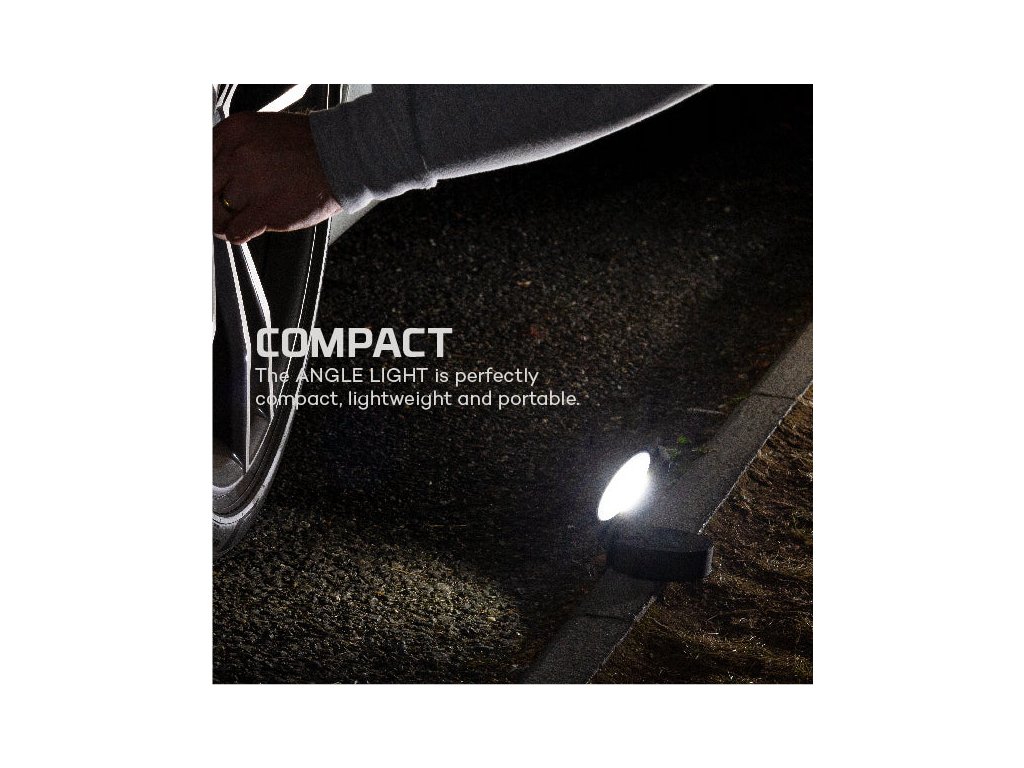 COMPACT
The ANGLE LIGHT is perfectly compact, lightweight and portable.