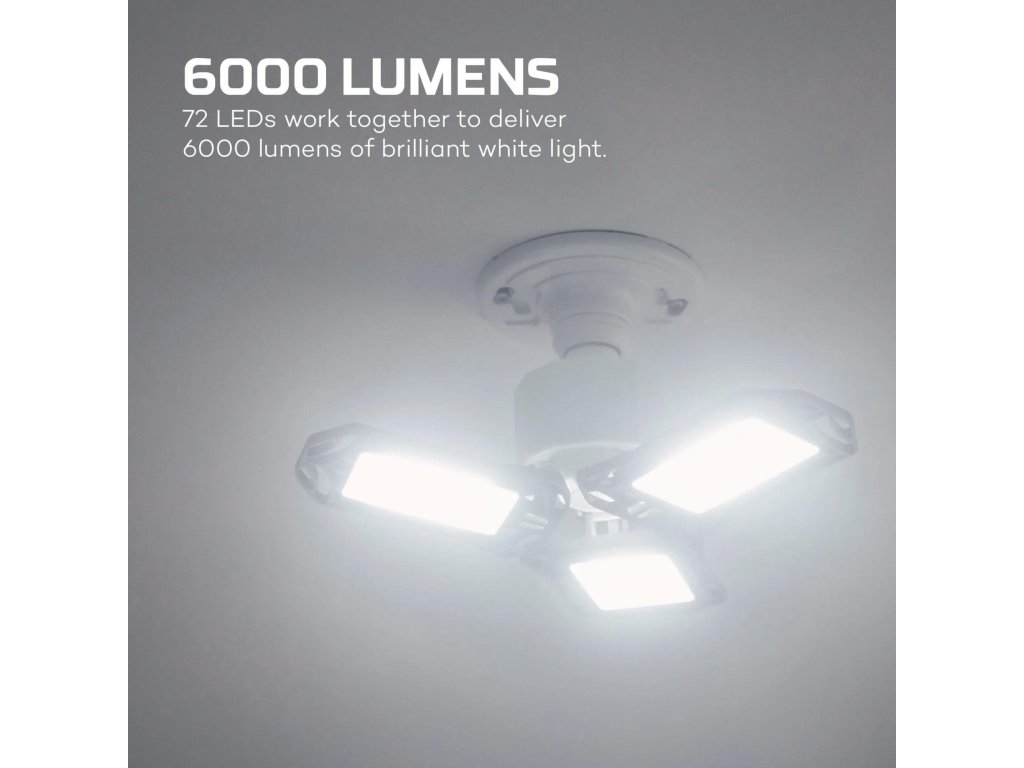 6000 LUMENS
72 LEDs work together to deliver 6000 lumens of brilliant white light.