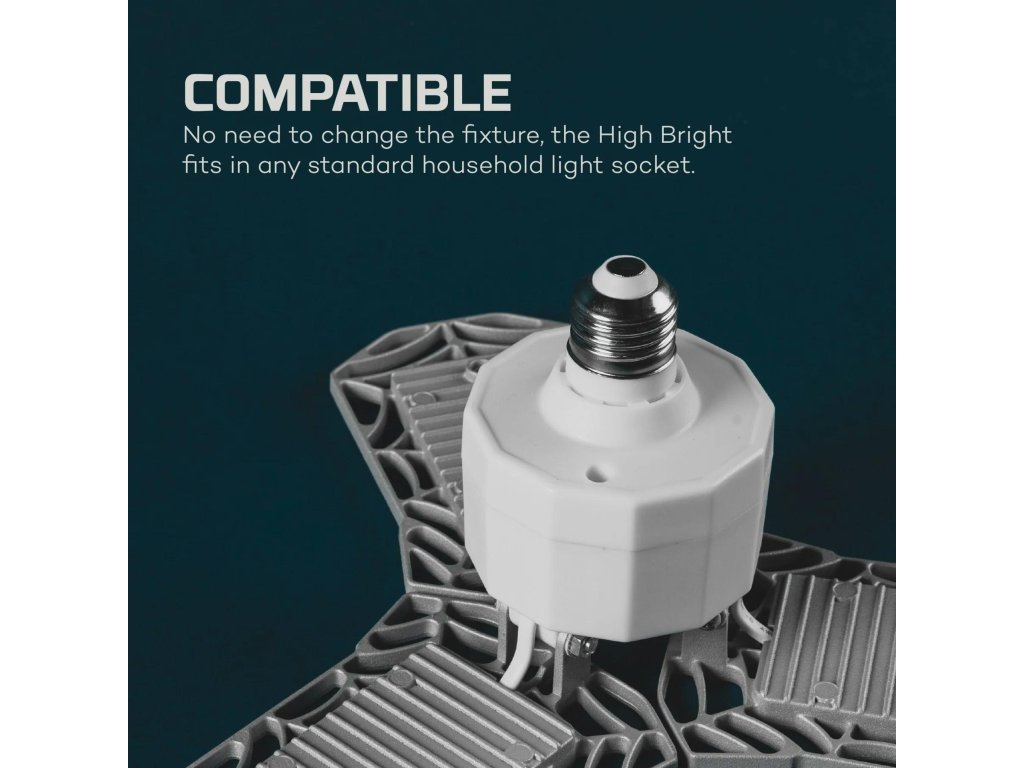 COMPATIBLE

No need to change the fixture, the High Bright fits in any standard household light socket.