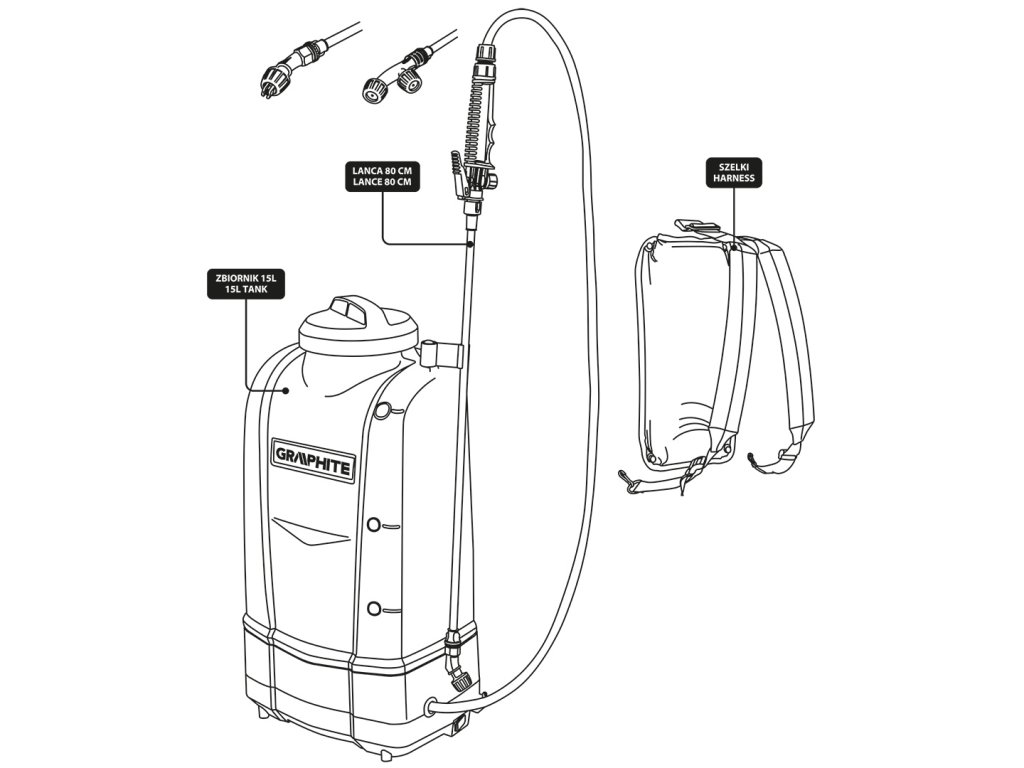 LANCA 80 CM
LANCE 80 CM

SZELKI
HARNESS

ZBIORNIK 15L
15L TANK

GRAPHITE