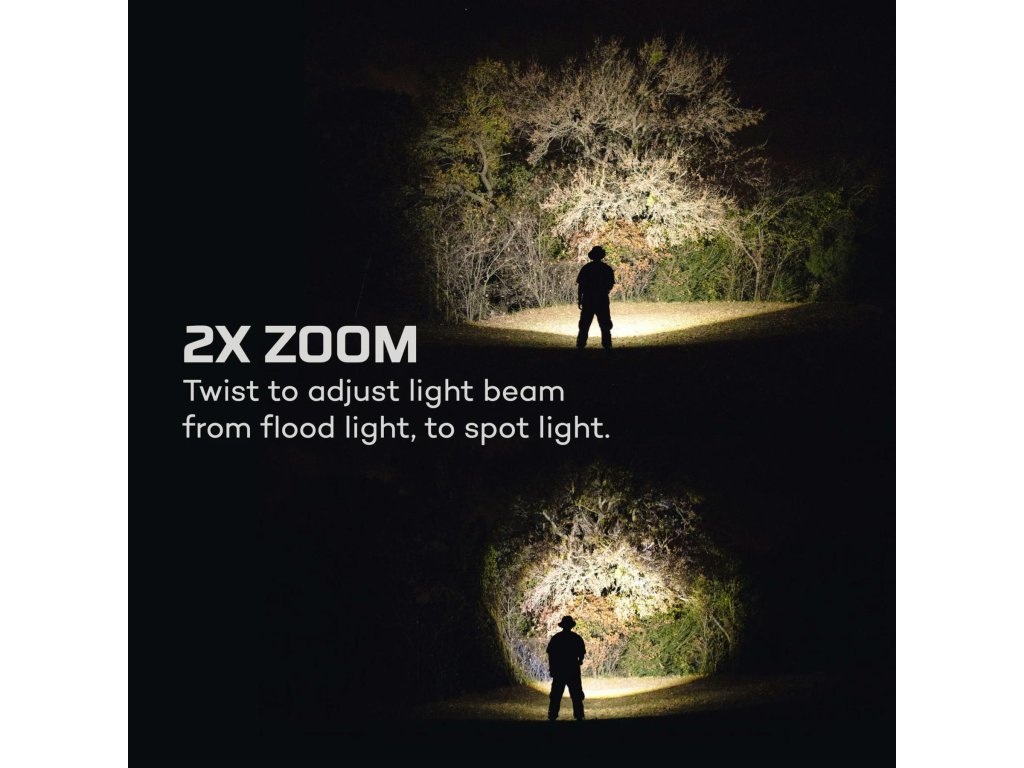 2X ZOOM
Twist to adjust light beam from flood light, to spot light.