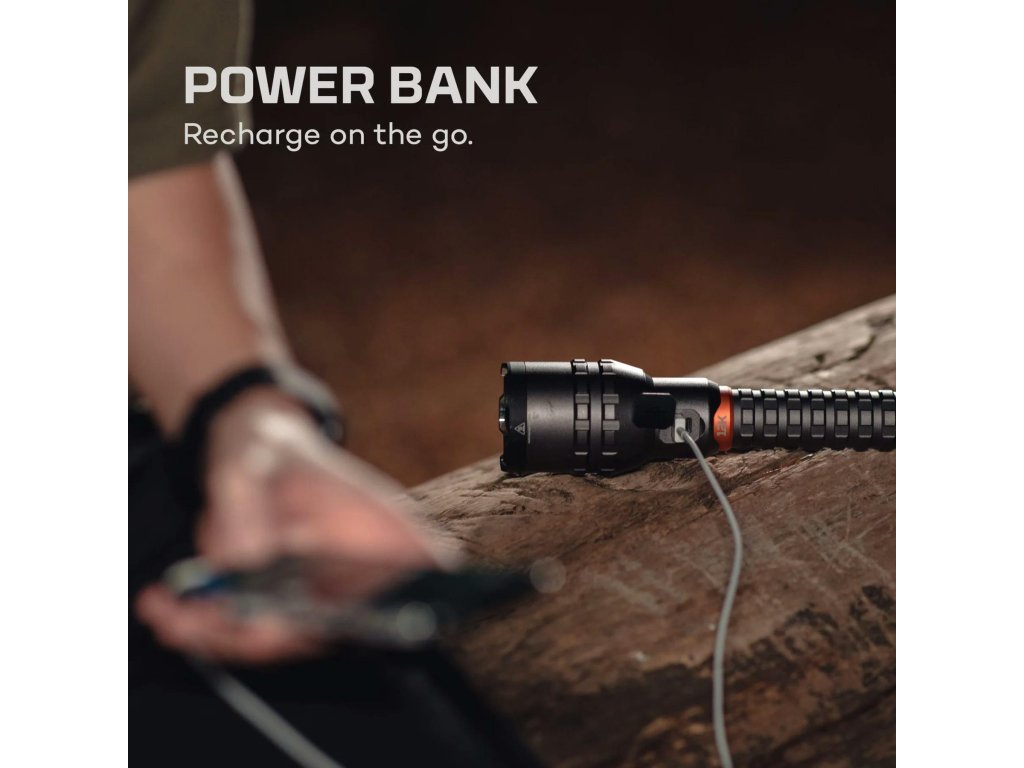 POWER BANK
Recharge on the go.