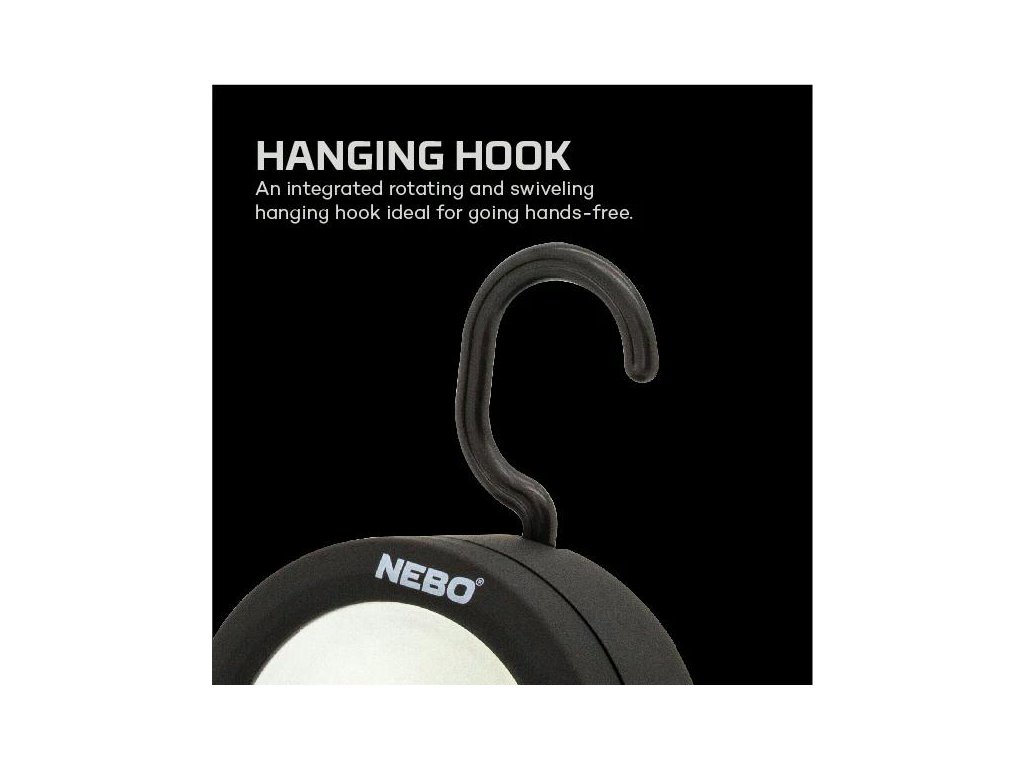 HANGING HOOK
An integrated rotating and swiveling hanging hook ideal for going hands-free.

NEBO®