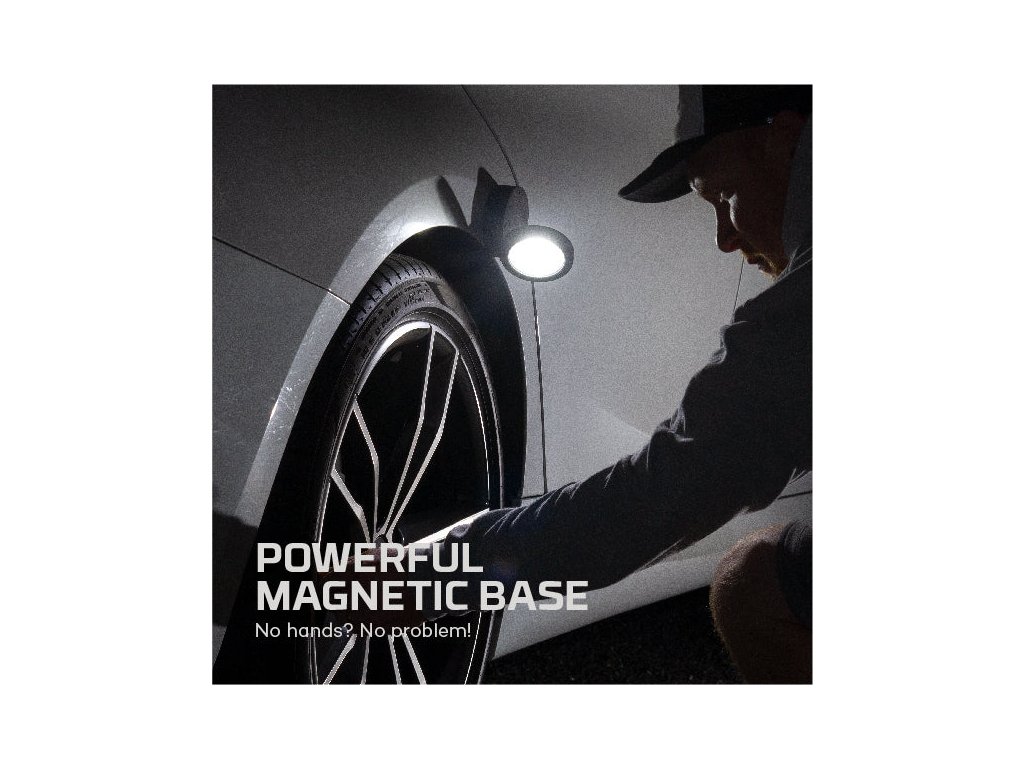 POWERFUL MAGNETIC BASE
No hands? No problem!