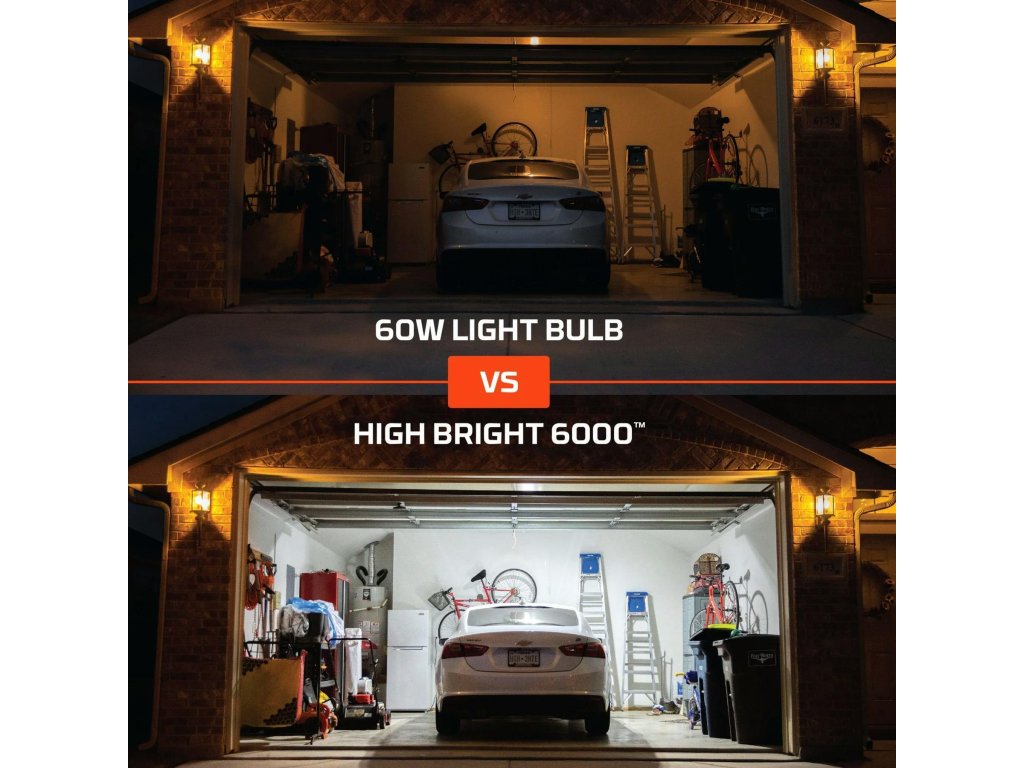 60W LIGHT BULB

VS

HIGH BRIGHT 6000™