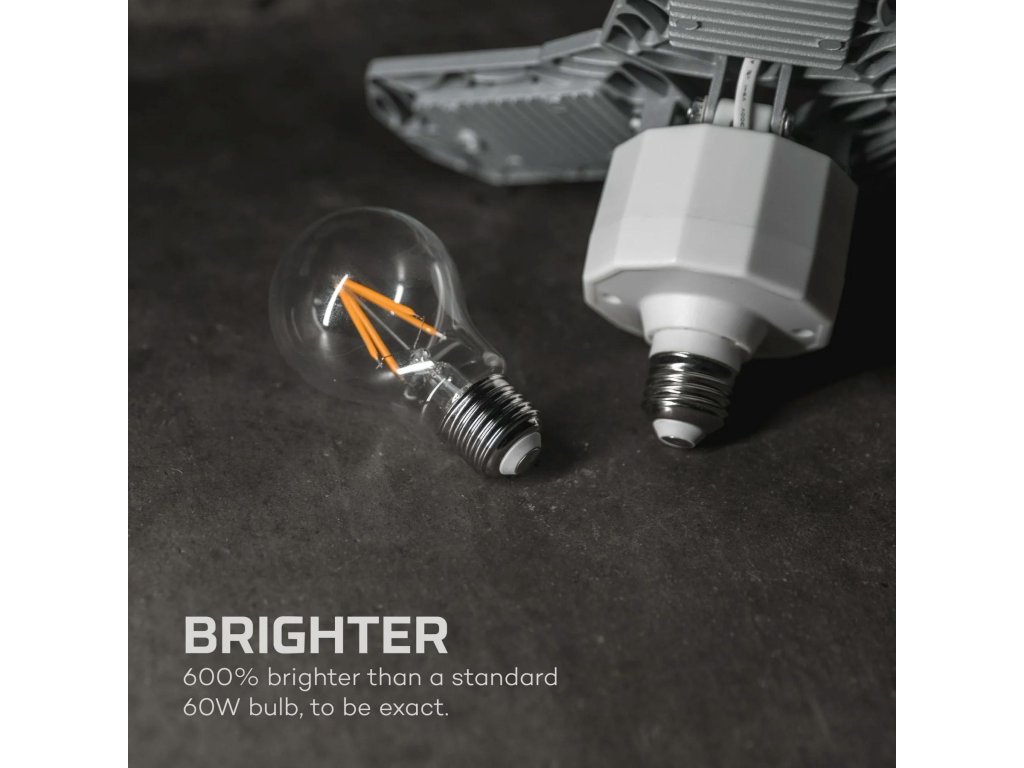 BRIGHTER
600% brighter than a standard 60W bulb, to be exact.