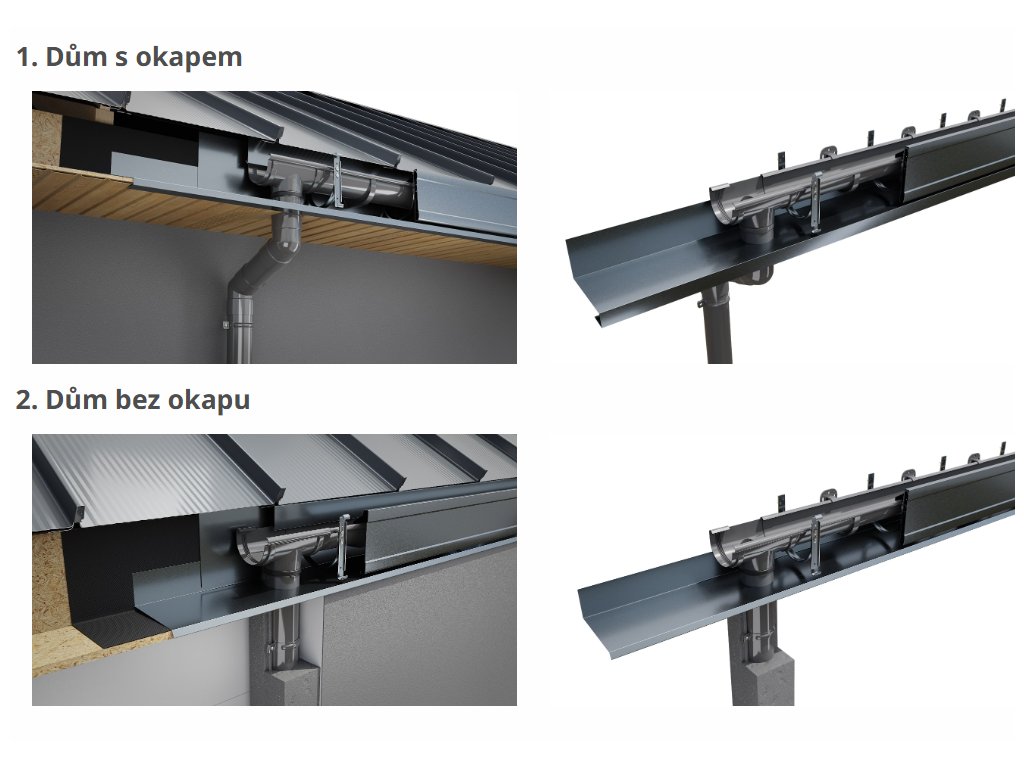 1. Dům s okapem

2. Dům bez okapu