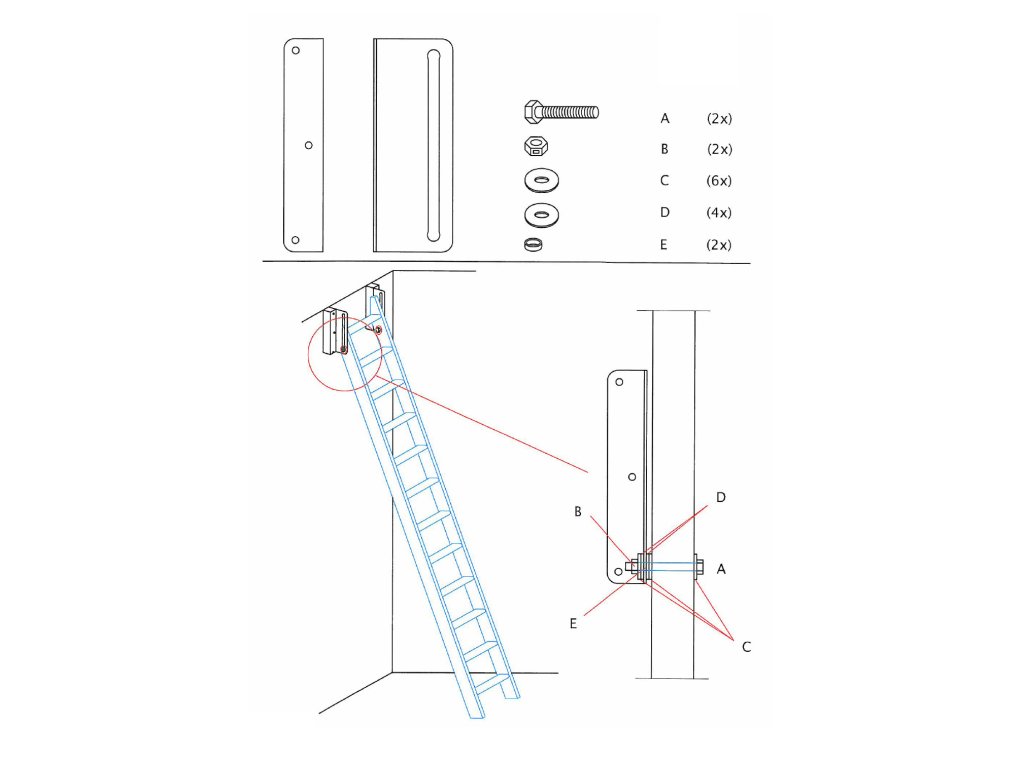 A (2x)
B (2x)
C (6x)
D (4x)
E (2x)

B
D
A
E
C