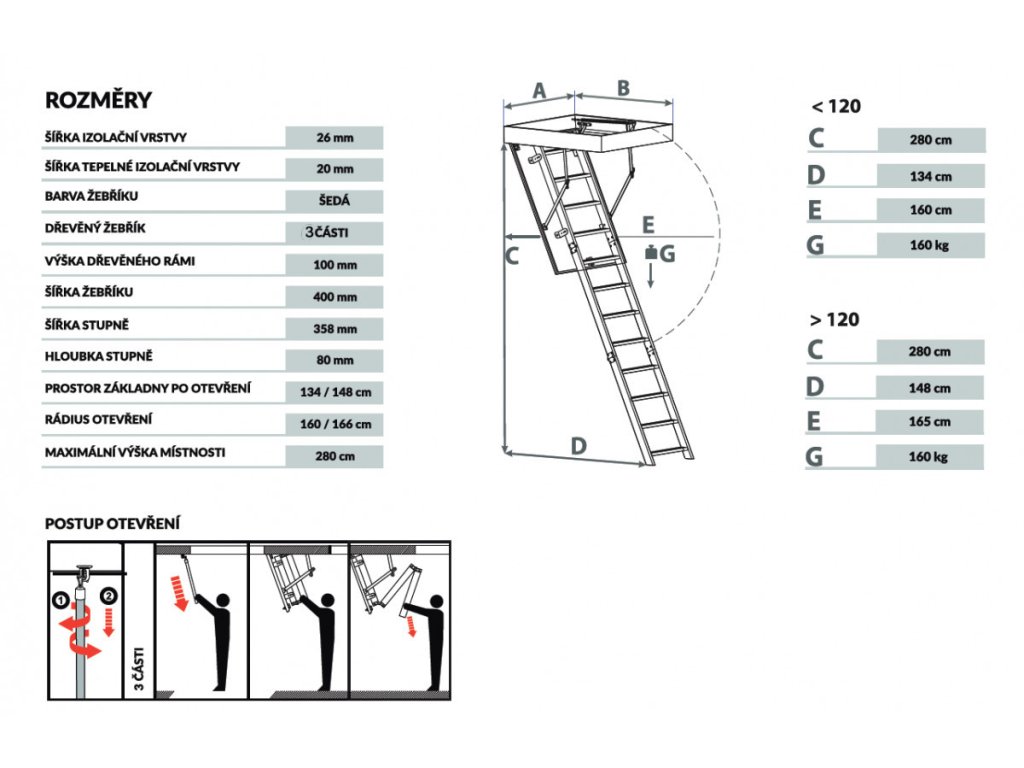 ROZMĚRY

| | |
|---|---|
| ŠÍŘKA IZOLAČNÍ VRSTVY | 26 mm |
| ŠÍŘKA TEPELNÉ IZOLAČNÍ VRSTVY | 20 mm |
| BARVA ŽEBŘÍKU | ŠEDÁ |
| DŘEVĚNÝ ŽEBŘÍK | 3 ČÁSTI |
| VÝŠKA DŘEVĚNÉHO RÁMI | 100 mm |
| ŠÍŘKA ŽEBŘÍKU | 400 mm |
| ŠÍŘKA STUPNĚ | 358 mm |
| HLOUBKA STUPNĚ | 80 mm |
| PROSTOR ZÁKLADNY PO OTEVŘENÍ | 134 / 148 cm |
| RÁDIUS OTEVŘENÍ | 160 / 166 cm |
| MAXIMÁLNÍ VÝŠKA MÍSTNOSTI | 280 cm |

A B C E G D

< 120

| | |
|---|---|
| C | 280 cm |
| D | 134 cm |
| E | 160 cm |
| G | 160 kg |

> 120

| | |
|---|---|
| C | 280 cm |
| D | 148 cm |
| E | 165 cm |
| G | 160 kg |

POSTUP OTEVŘENÍ

1 2 3 ČÁSTI