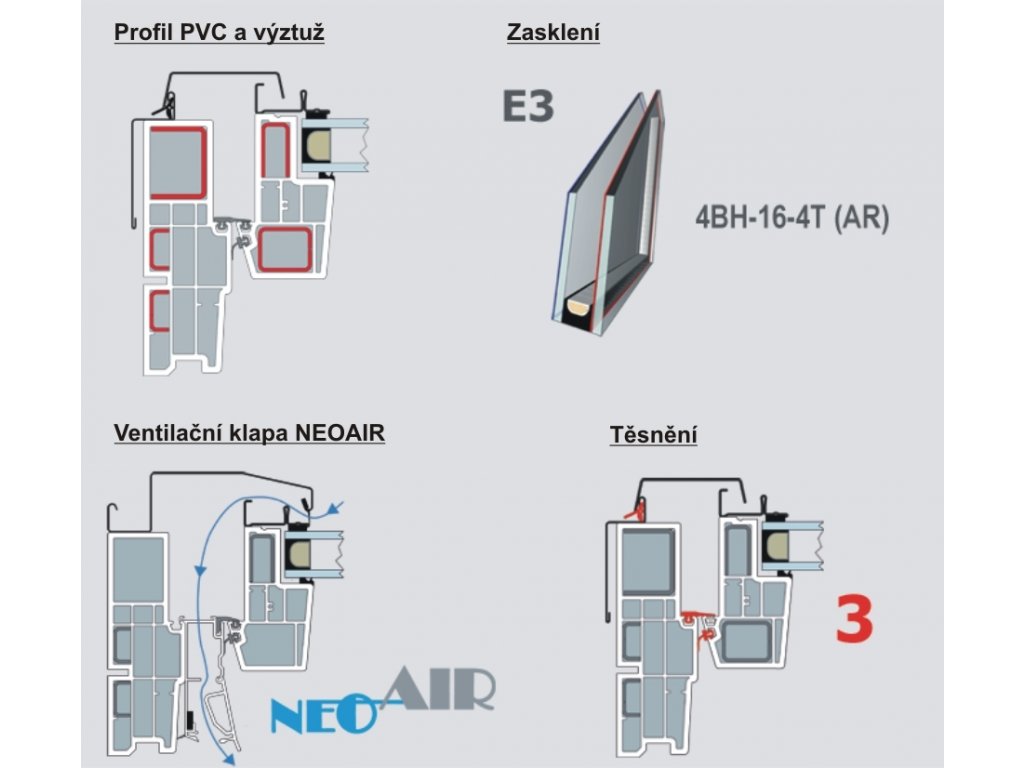 Profil PVC a výztuž

Zasklení

E3

4BH-16-4T (AR)

Ventilační klapa NEOAIR

NEO AIR

Těsnění

3