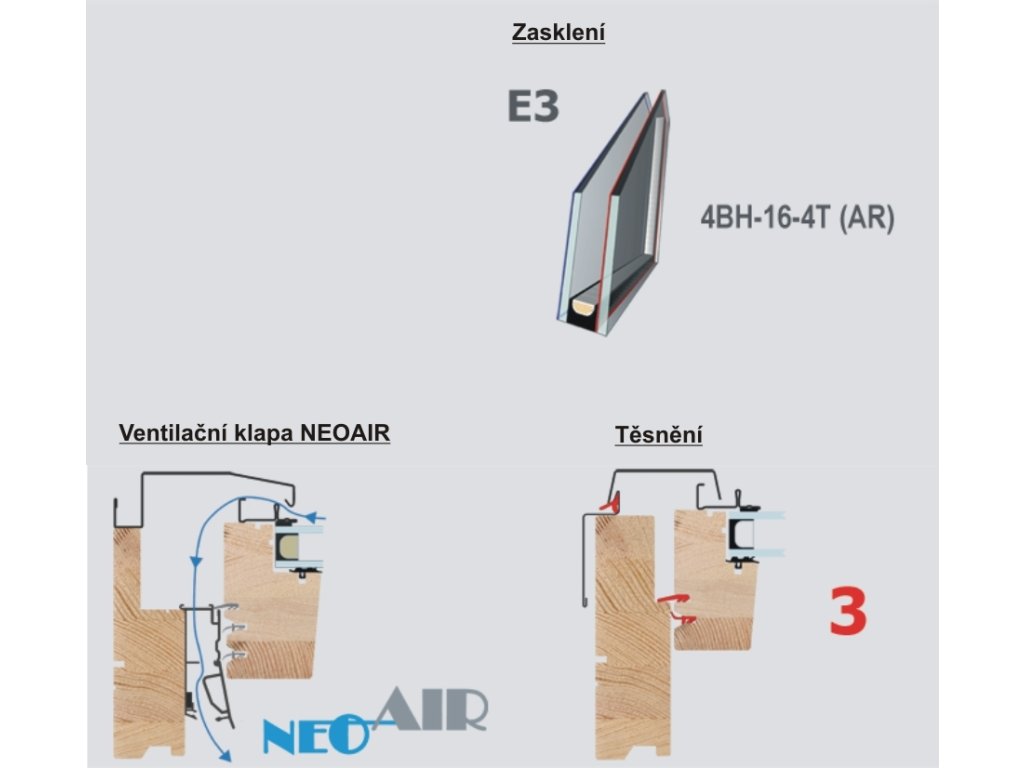 Zasklení

E3

4BH-16-4T (AR)

Ventilační klapa NEOAIR

Těsnění

3

NEOAIR