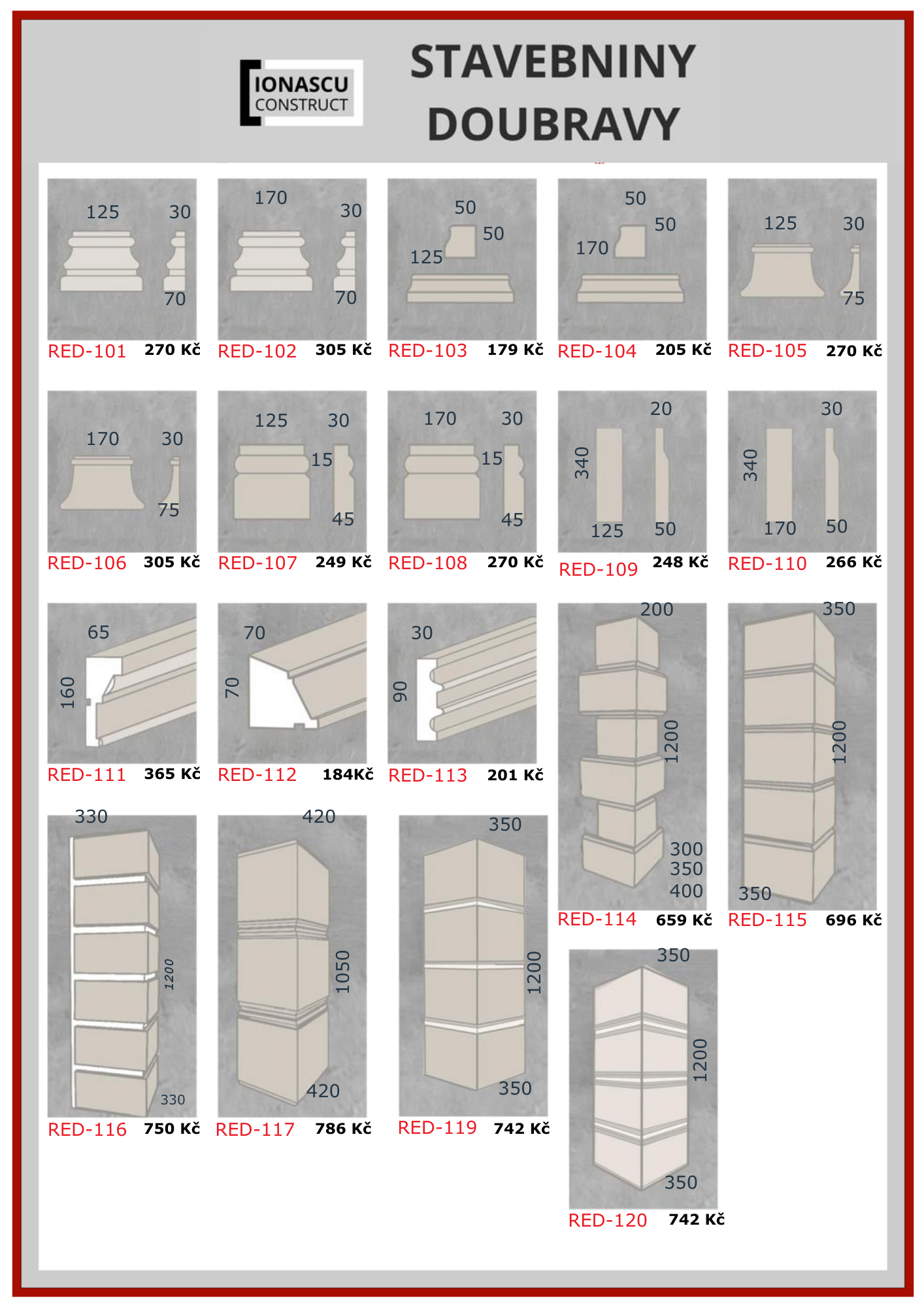 IONASCU CONSTRUCT

STAVEBNINY DOUBRAVY

125 30 70
RED-101 270 Kč

170 30 70
RED-102 305 Kč

50 50 125
RED-103 179 Kč

50 50 170
RED-104 205 Kč

125 30 75
RED-105 270 Kč

170 30 75
RED-106 305 Kč

125 30 15 45
RED-107 249 Kč

170 30 15 45
RED-108 270 Kč

20 340 125 50
RED-109 248 Kč

30 340 170 50
RED-110 266 Kč

65 160
RED-111 365 Kč

70 70
RED-112 184Kč

30 90
RED-113 201 Kč

200 1200 300 350 400
RED-114 659 Kč

350 1200 350
RED-115 696 Kč

330 1200 330
RED-116 750 Kč

420 1050 420
RED-117 786 Kč

350 1200 350
RED-119 742 Kč

350 1200 350
RED-120 742 Kč