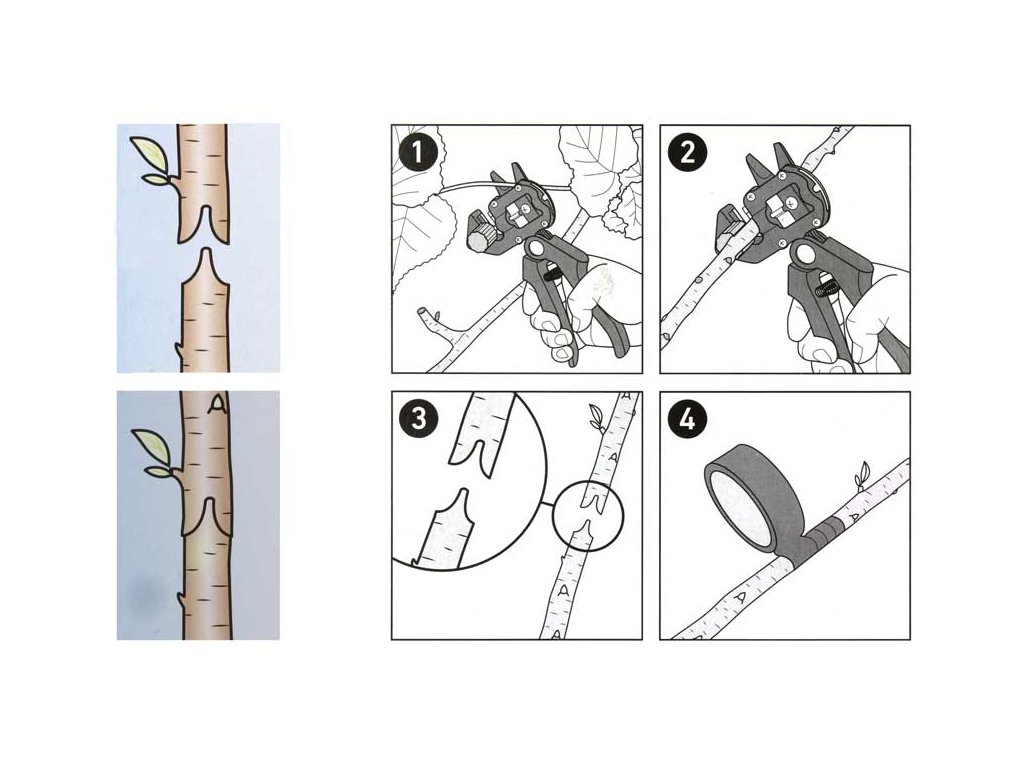 1

2

3

4