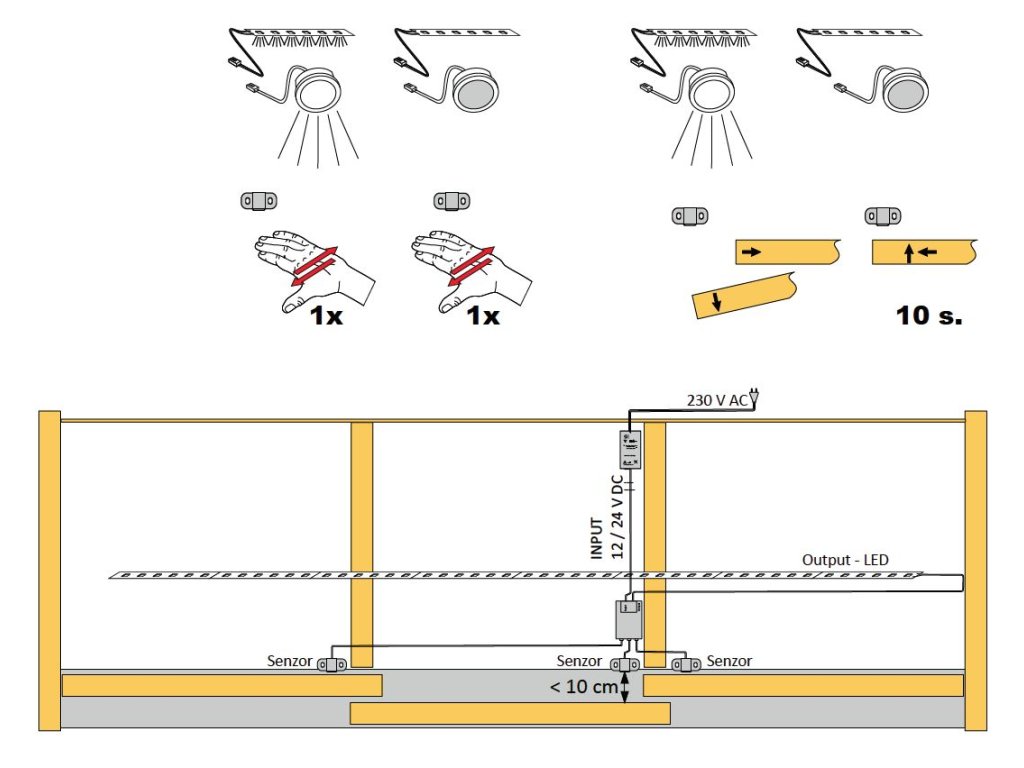 1x
1x
10 s.

230 V AC
INPUT
12 / 24 V DC
Output - LED
Senzor
Senzor
Senzor
< 10 cm