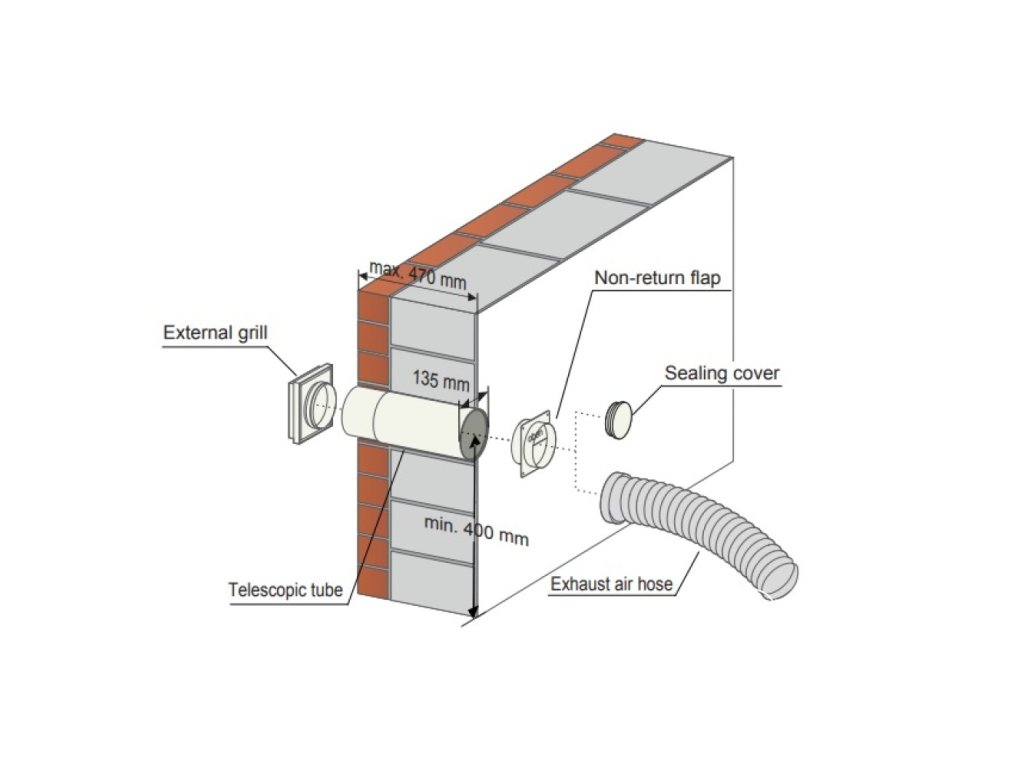 max. 470 mm
Non-return flap
External grill
135 mm
Sealing cover
min. 400 mm
Telescopic tube
Exhaust air hose