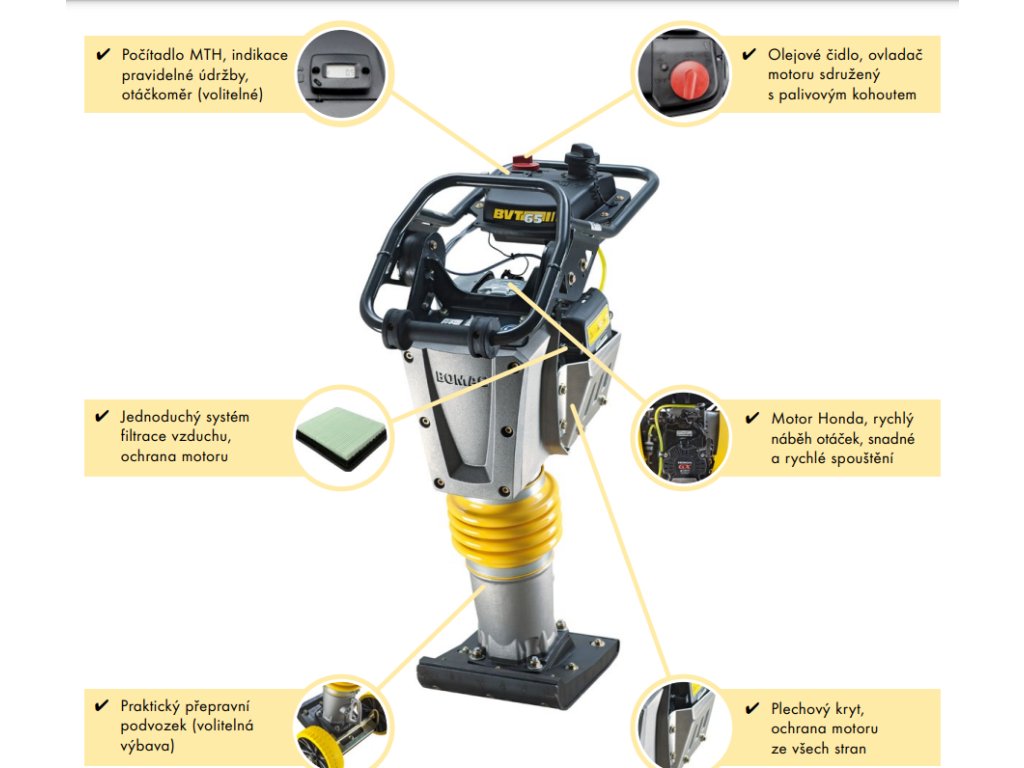 ✔ Počítadlo MTH, indikace pravidelné údržby, otáčkoměr (volitelné)

✔ Olejové čidlo, ovladač motoru sdružený s palivovým kohoutem

BVT 65

BOMAG

✔ Jednoduchý systém filtrace vzduchu, ochrana motoru

✔ Motor Honda, rychlý náběh otáček, snadné a rychlé spouštění

✔ Praktický přepravní podvozek (volitelná výbava)

✔ Plechový kryt, ochrana motoru ze všech stran