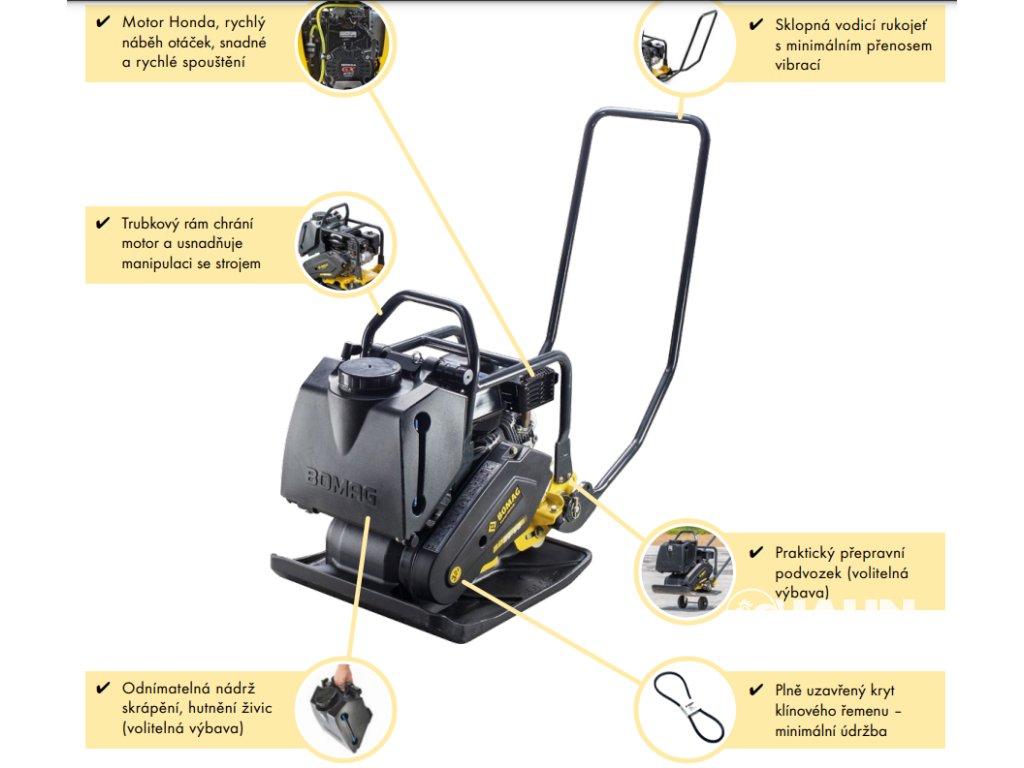 ✔ Motor Honda, rychlý náběh otáček, snadné a rychlé spouštění

✔ Sklopná vodicí rukojeť s minimálním přenosem vibrací

✔ Trubkový rám chrání motor a usnadňuje manipulaci se strojem

BOMAG

BOMAG

✔ Praktický přepravní podvozek (volitelná výbava)

✔ Odnímatelná nádrž skrápění, hutnění živic (volitelná výbava)

✔ Plně uzavřený kryt klínového řemenu – minimální údržba