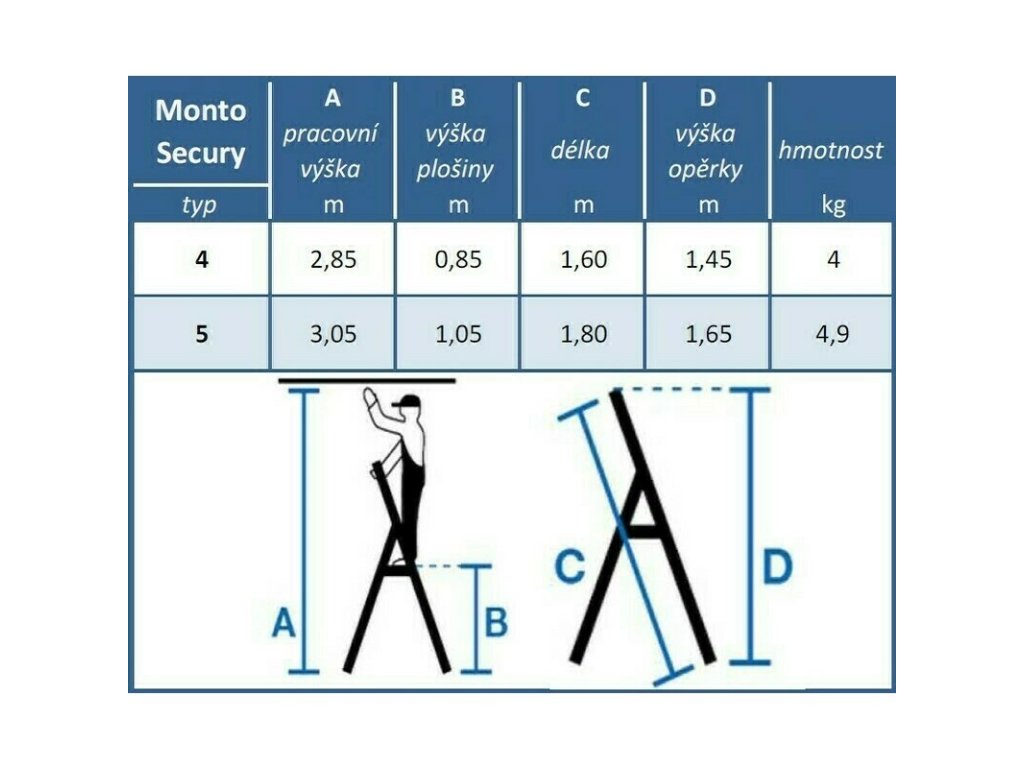 | Monto Secury typ | A pracovní výška m | B výška plošiny m | C délka m | D výška opěrky m | hmotnost kg |
|---|---|---|---|---|---|
| 4 | 2,85 | 0,85 | 1,60 | 1,45 | 4 |
| 5 | 3,05 | 1,05 | 1,80 | 1,65 | 4,9 |

A B C D