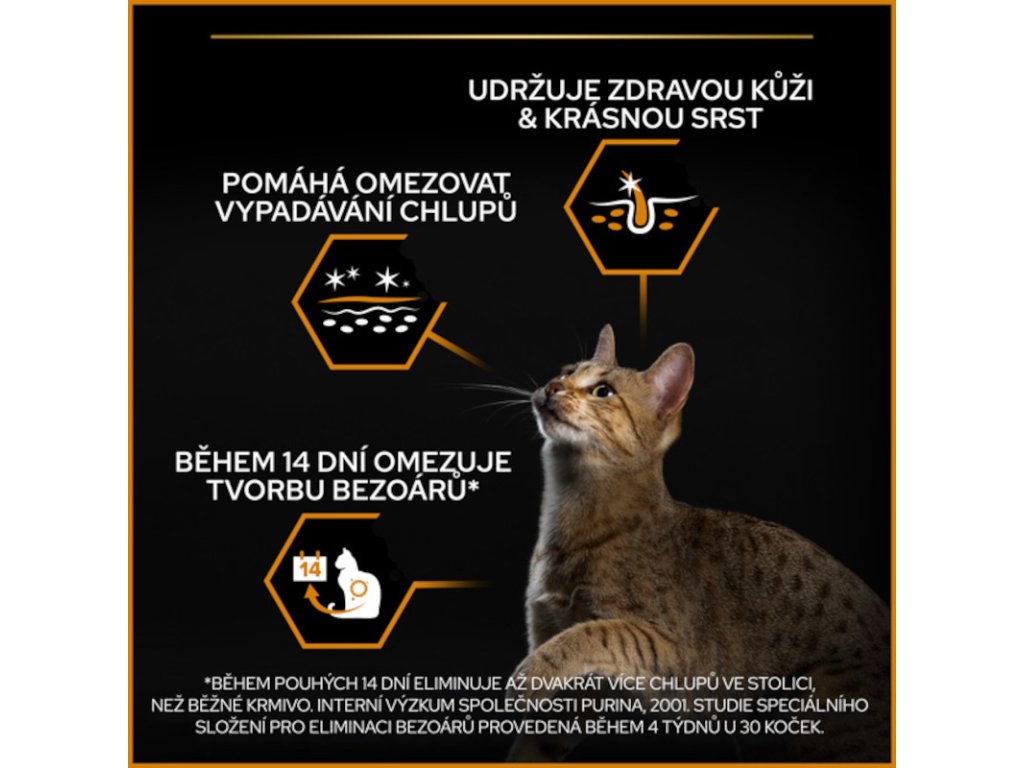 UDRŽUJE ZDRAVOU KŮŽI & KRÁSNOU SRST

POMÁHÁ OMEZOVAT VYPADÁVÁNÍ CHLUPŮ

BĚHEM 14 DNÍ OMEZUJE TVORBU BEZOÁRŮ*

14

*BĚHEM POUHÝCH 14 DNÍ ELIMINUJE AŽ DVAKRÁT VÍCE CHLUPŮ VE STOLICI, NEŽ BĚŽNÉ KRMIVO. INTERNÍ VÝZKUM SPOLEČNOSTI PURINA, 2001. STUDIE SPECIÁLNÍHO SLOŽENÍ PRO ELIMINACI BEZOÁRŮ PROVEDENÁ BĚHEM 4 TÝDNŮ U 30 KOČEK.