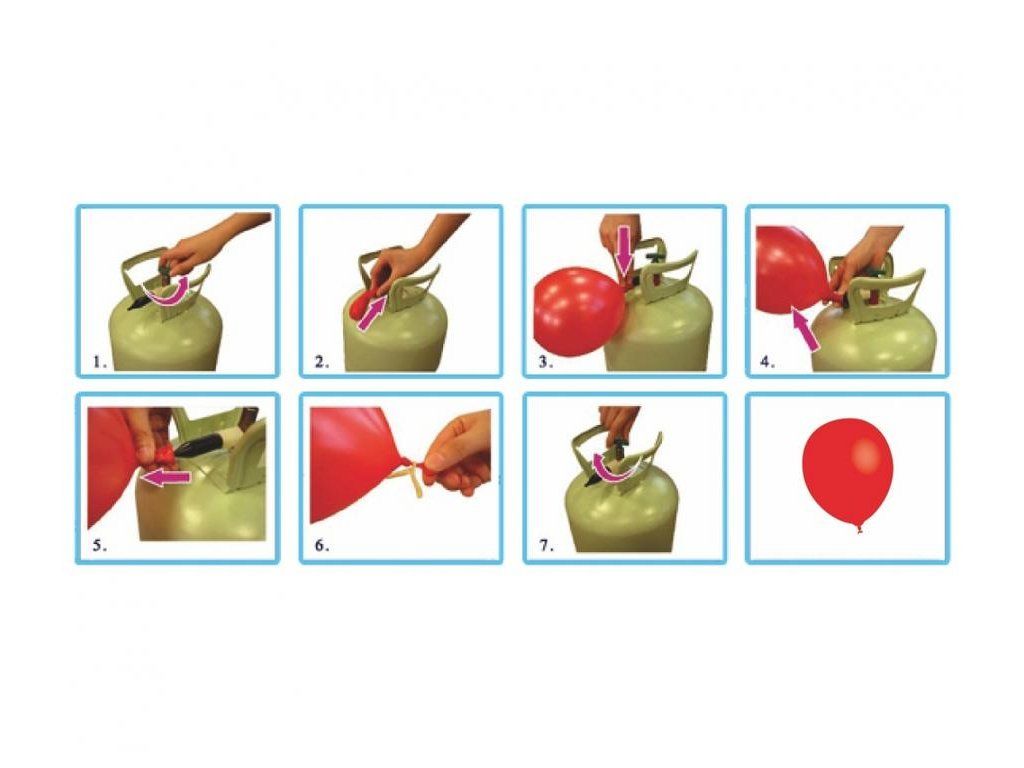 1.

2.

3.

4.

5.

6.

7.