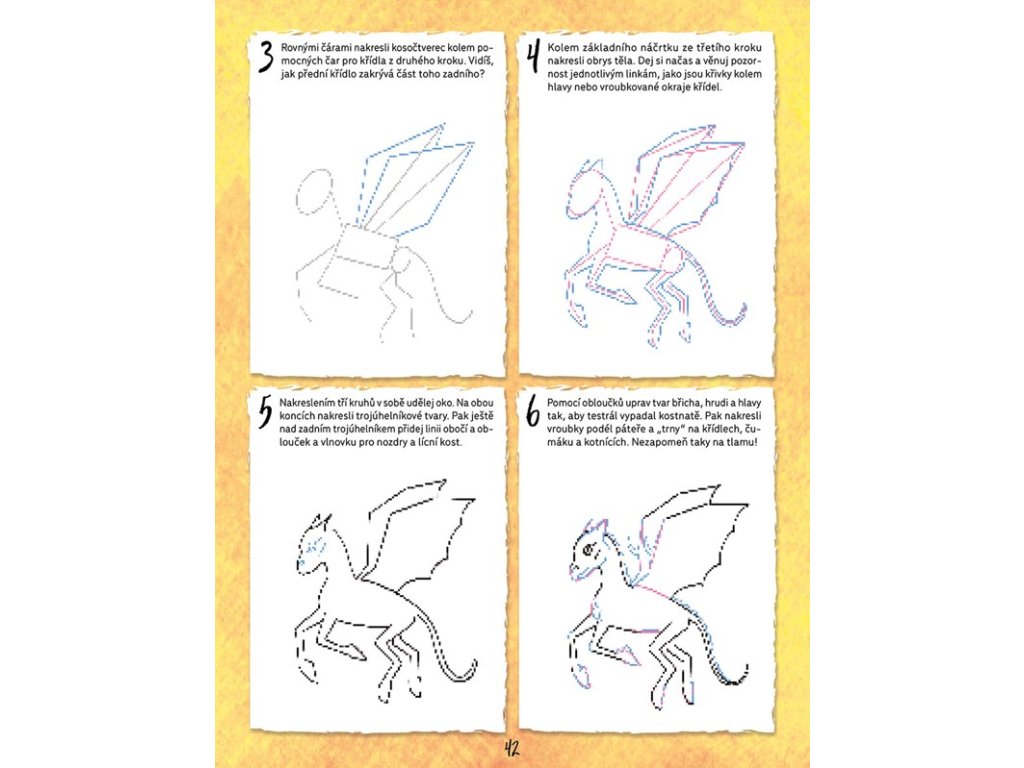 3 Rovnými čárami nakresli kosočtverec kolem pomocných čar pro křídla z druhého kroku. Vidíš, jak přední křídlo zakrývá část toho zadního?

4 Kolem základního náčrtku ze třetího kroku nakresli obrys těla. Dej si načas a věnuj pozornost jednotlivým linkám, jako jsou křivky kolem hlavy nebo vroubkované okraje křídel.

5 Nakreslením tří kruhů v sobě udělej oko. Na obou koncích nakresli trojúhelníkové tvary. Pak ještě nad zadním trojúhelníkem přidej linii obočí a oblouček a vlnovku pro nozdry a lícní kost.

6 Pomocí obloučků uprav tvar břicha, hrudi a hlavy tak, aby testrál vypadal kostnatě. Pak nakresli vroubky podél páteře a „trny" na křídlech, čumáku a kotnících. Nezapomeň taky na tlamu!

42