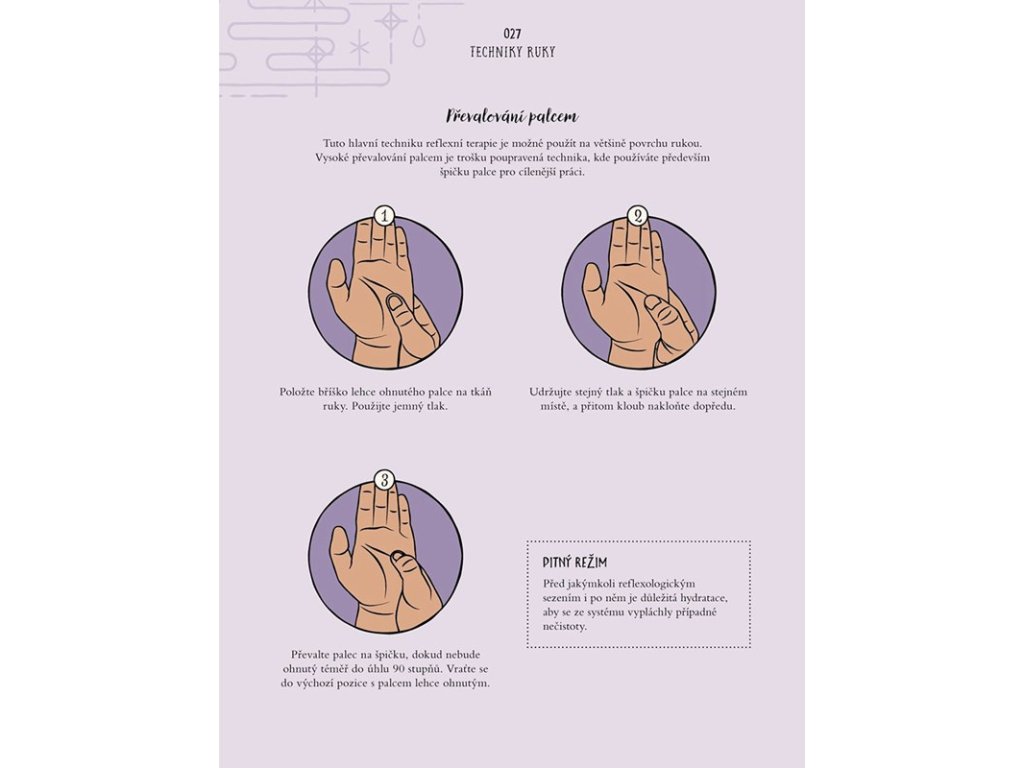 027
TECHNIKY RUKY

Převalování palcem

Tuto hlavní techniku reflexní terapie je možné použít na většině povrchu rukou. Vysoké převalování palcem je trošku poupravená technika, kde používáte především špičku palce pro cílenější práci.

1

Položte bříško lehce ohnutého palce na tkáň ruky. Použijte jemný tlak.

2

Udržujte stejný tlak a špičku palce na stejném místě, a přitom kloub nakloňte dopředu.

3

Převalte palec na špičku, dokud nebude ohnutý téměř do úhlu 90 stupňů. Vraťte se do výchozí pozice s palcem lehce ohnutým.

PITNÝ REŽIM
Před jakýmkoli reflexologickým sezením i po něm je důležitá hydratace, aby se ze systému vypláchly případné nečistoty.