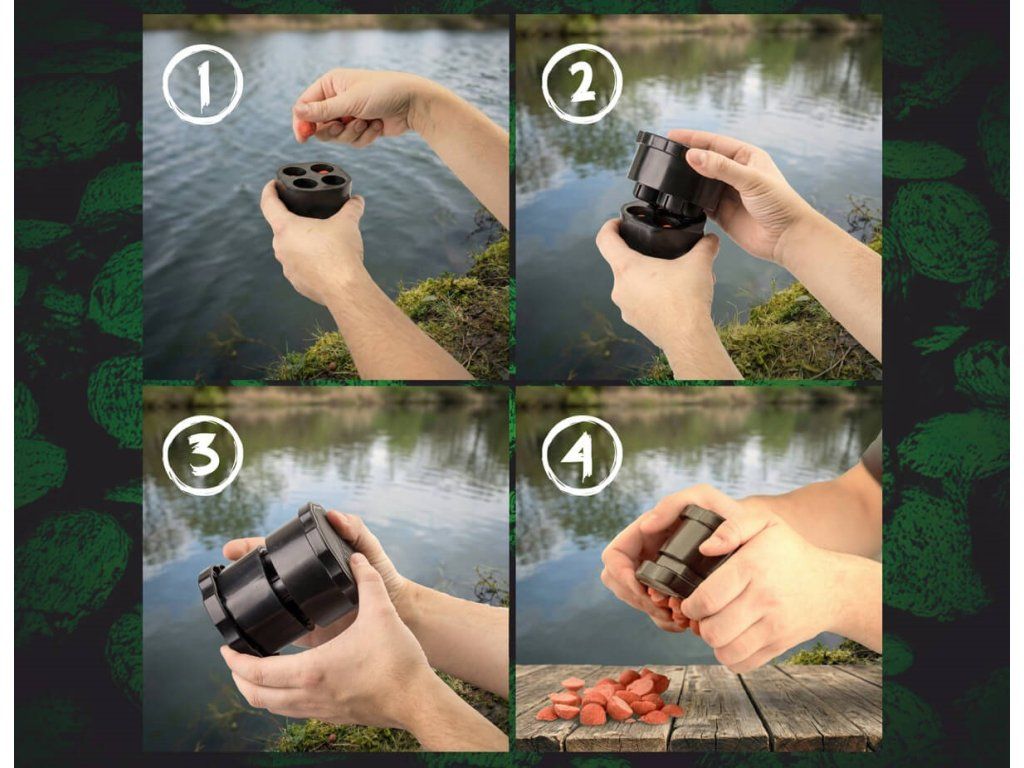 1

2

3

4