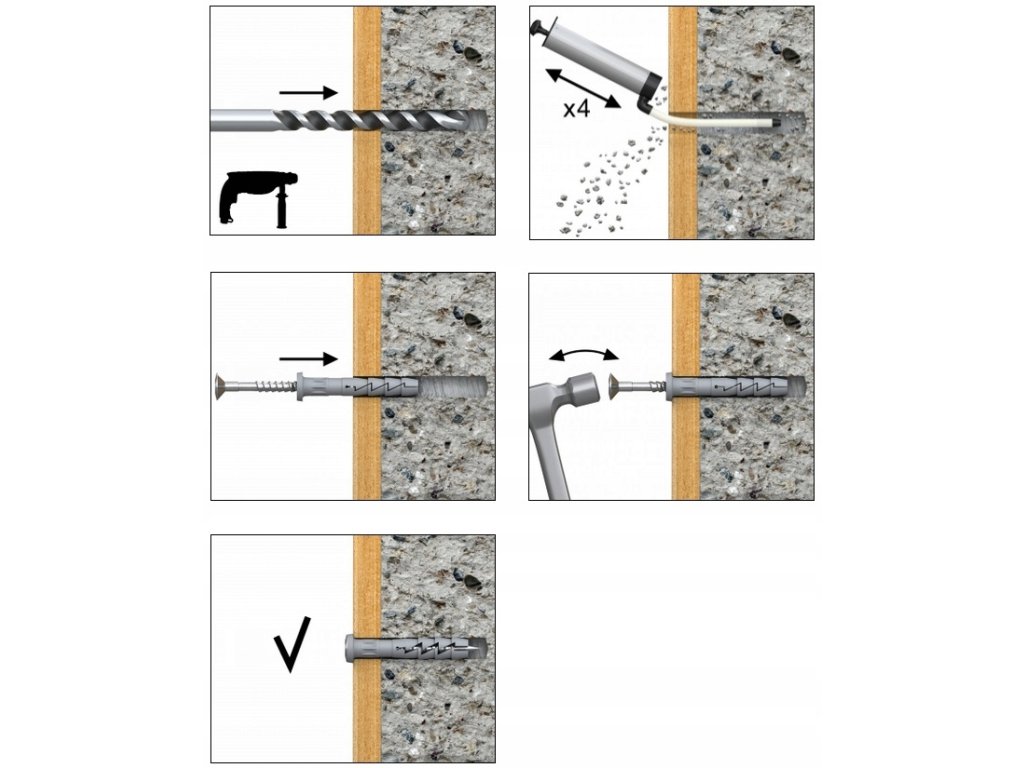 x4