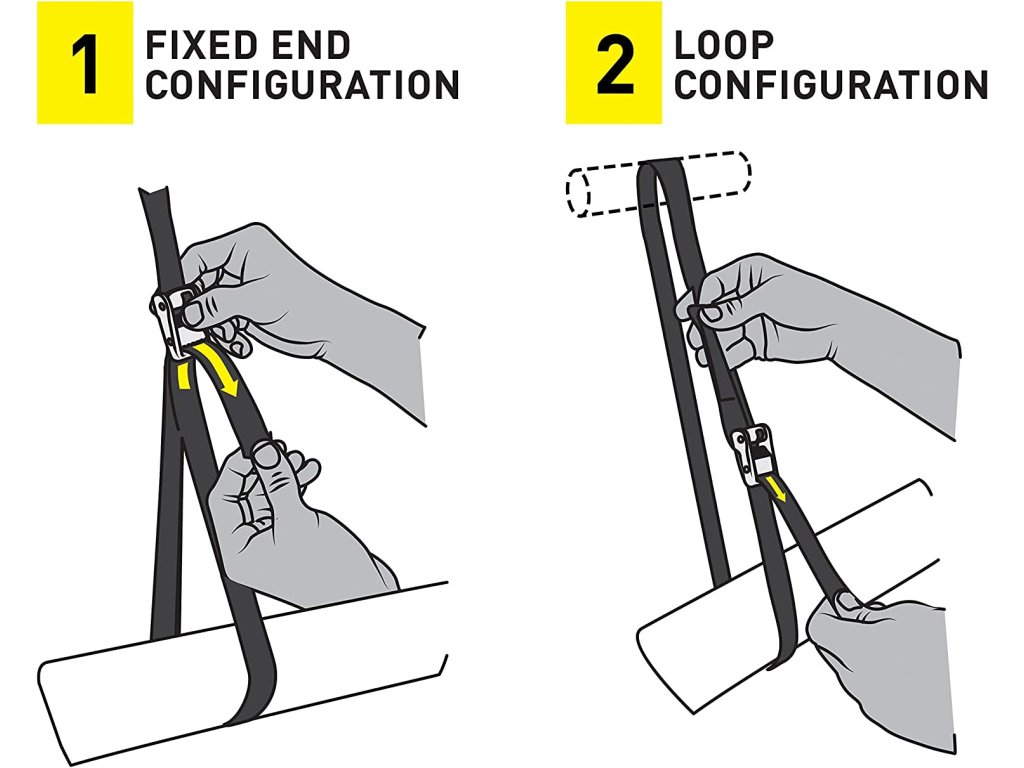 1 FIXED END CONFIGURATION

2 LOOP CONFIGURATION