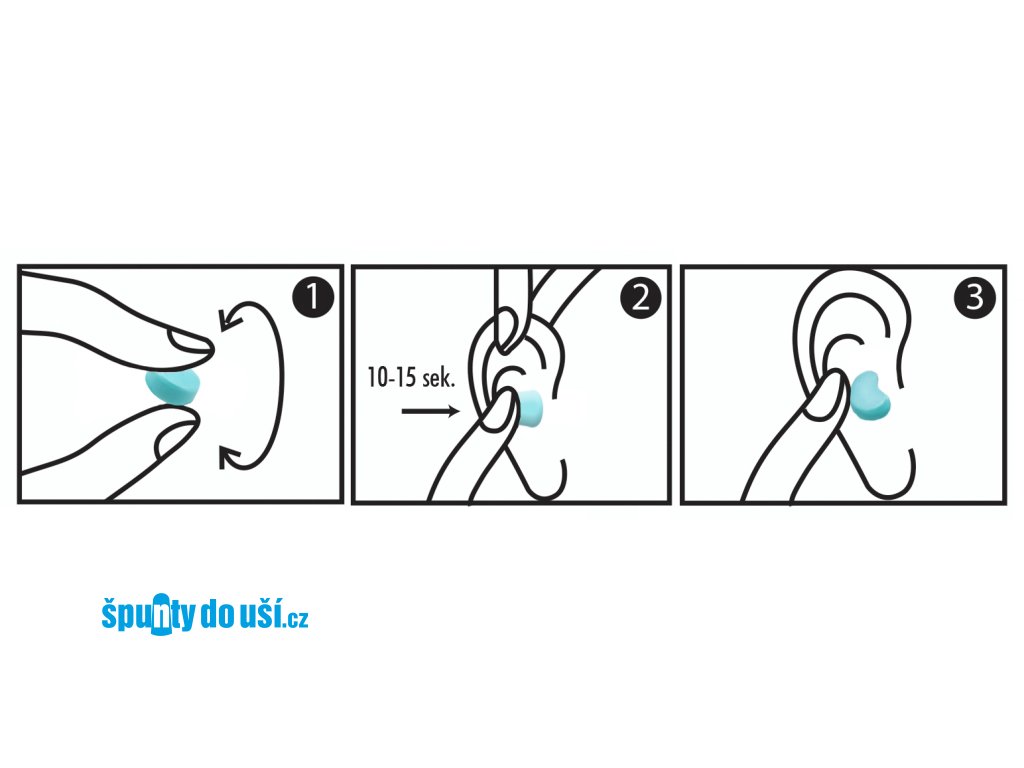 1

2

10-15 sek.

3

špunty do uší.cz