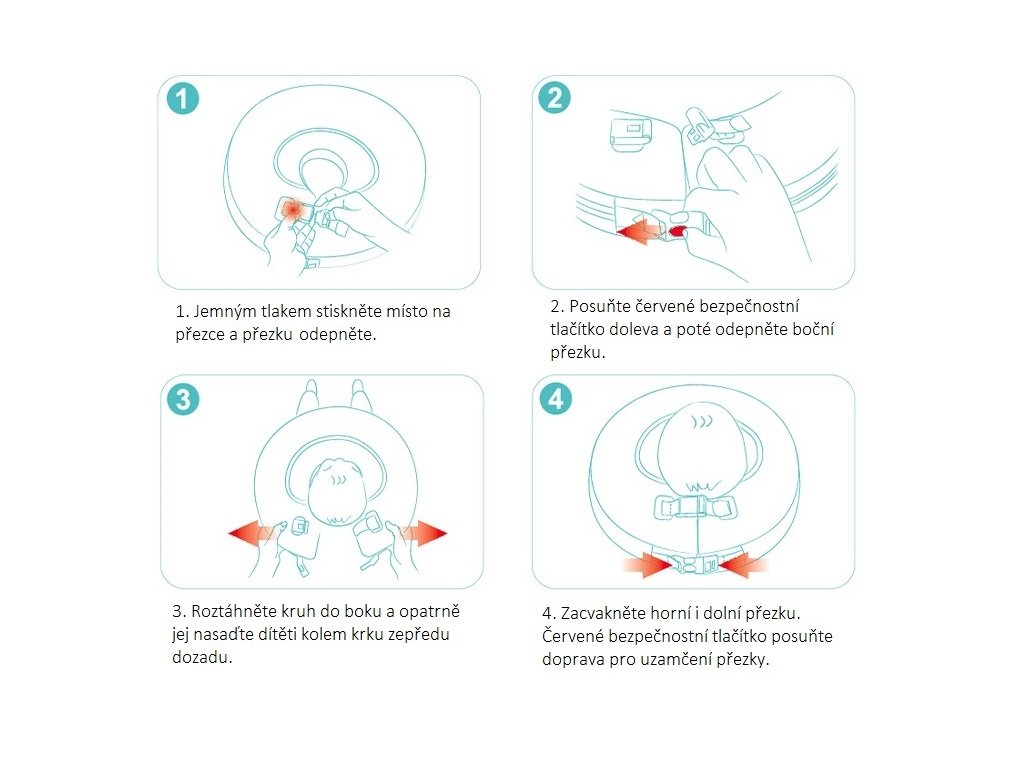 1

1. Jemným tlakem stiskněte místo na přezce a přezku odepněte.

2

2. Posuňte červené bezpečnostní tlačítko doleva a poté odepněte boční přezku.

3

3. Roztáhněte kruh do boku a opatrně jej nasaďte dítěti kolem krku zepředu dozadu.

4

4. Zacvakněte horní i dolní přezku. Červené bezpečnostní tlačítko posuňte doprava pro uzamčení přezky.