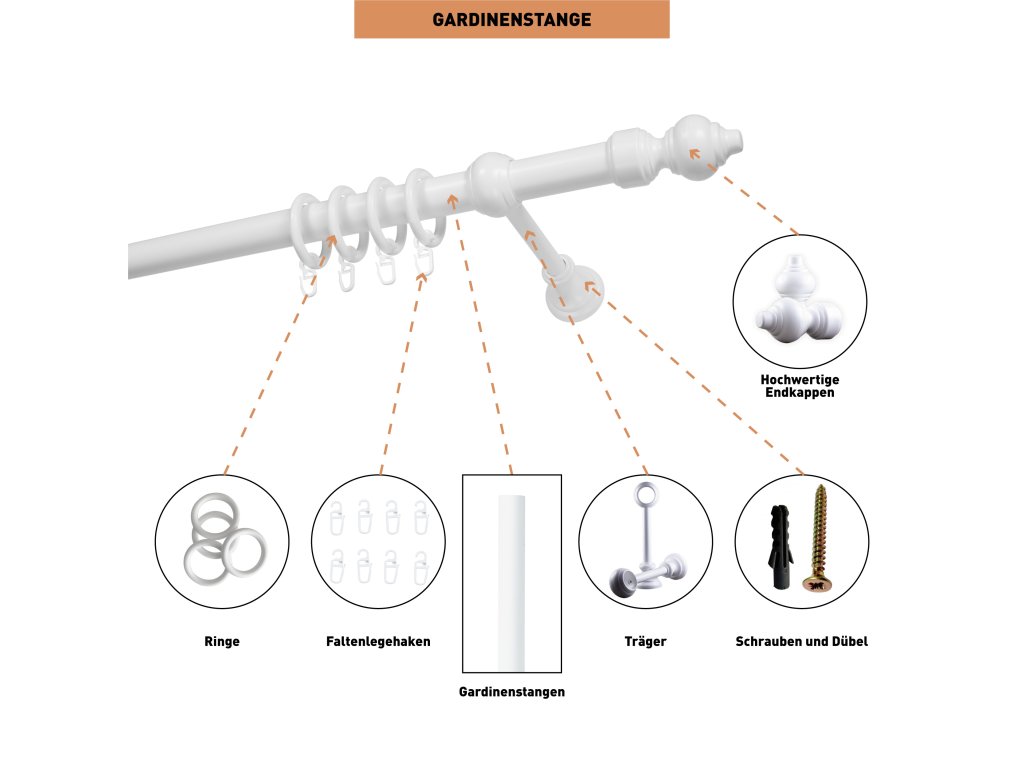 GARDINENSTANGE

Hochwertige Endkappen

Ringe

Faltenlegehaken

Gardinenstangen

Träger

Schrauben und Dübel